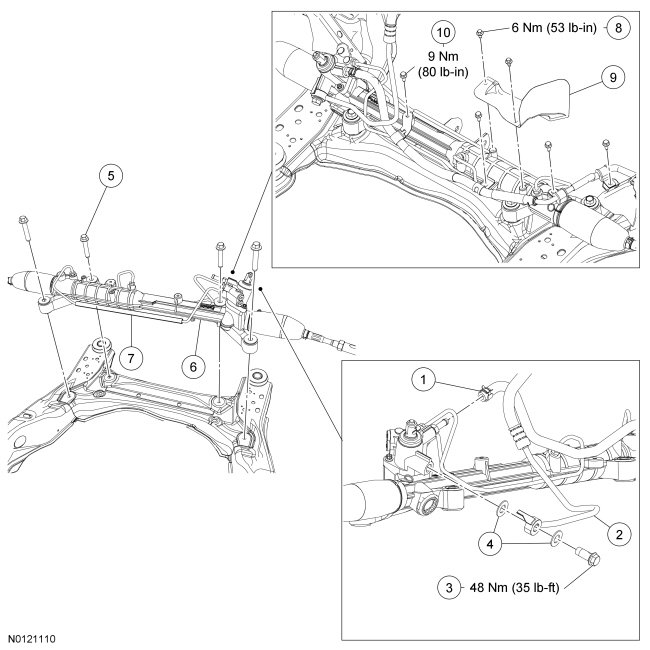 10
9 Nm
(80 lb-in)
6 Nm (53 lb-in)
8
9
5
7
6
1
2
4
3
48 Nm (35 lb-ft)
N0121110