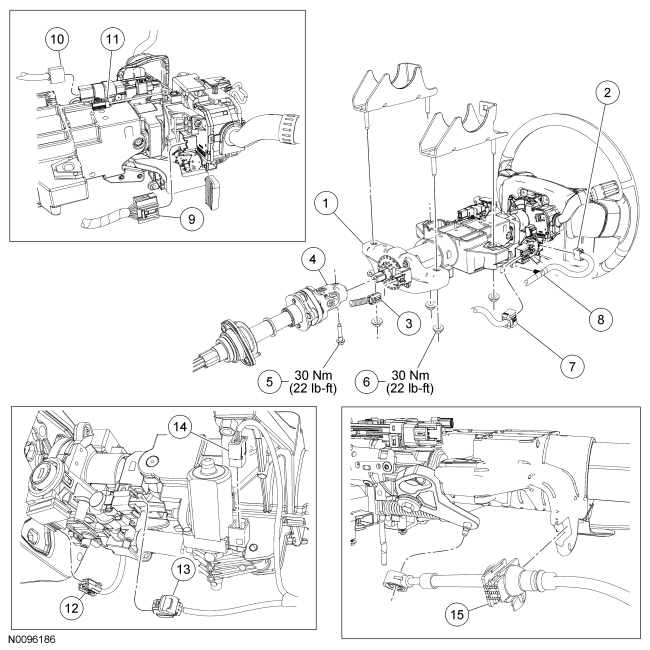 10
11
9
2
1
4
3
8
7
5 30 Nm (22 lb-ft)
6 30 Nm (22 lb-ft)
14
13
12
15
N0096186