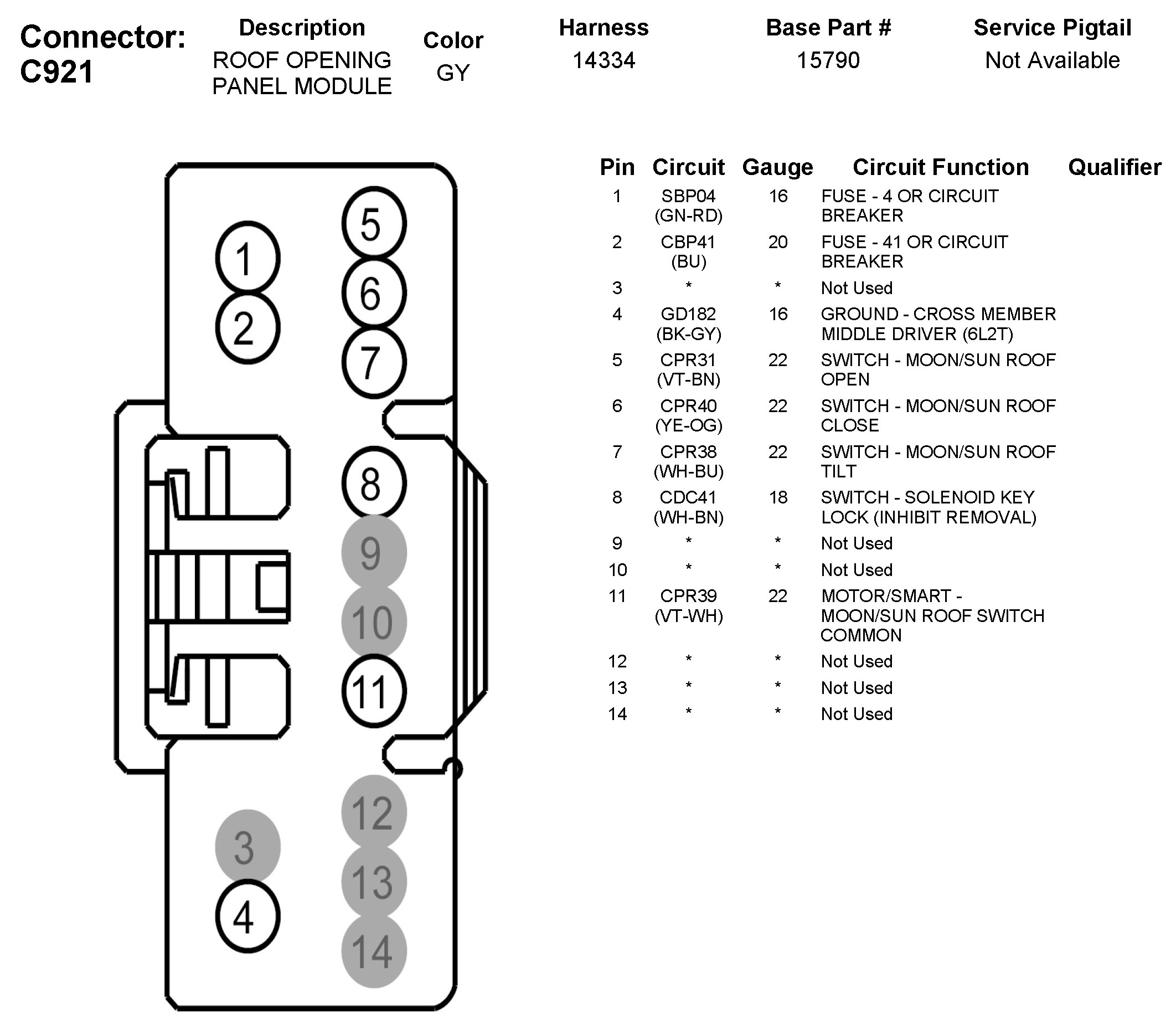 Connector: C921

| Description | Color | Harness | Base Part # | Service Pigtail |
|---|---|---|---|---|
| ROOF OPENING PANEL MODULE | GY | 14334 | 15790 | Not Available |

5
1
6
2
7
8
9
10
11
12
3
13
4
14

| Pin | Circuit | Gauge | Circuit Function | Qualifier |
|---|---|---|---|---|
| 1 | SBP04 (GN-RD) | 16 | FUSE - 4 OR CIRCUIT BREAKER | |
| 2 | CBP41 (BU) | 20 | FUSE - 41 OR CIRCUIT BREAKER | |
| 3 | * | * | Not Used | |
| 4 | GD182 (BK-GY) | 16 | GROUND - CROSS MEMBER MIDDLE DRIVER (6L2T) | |
| 5 | CPR31 (VT-BN) | 22 | SWITCH - MOON/SUN ROOF OPEN | |
| 6 | CPR40 (YE-OG) | 22 | SWITCH - MOON/SUN ROOF CLOSE | |
| 7 | CPR38 (WH-BU) | 22 | SWITCH - MOON/SUN ROOF TILT | |
| 8 | CDC41 (WH-BN) | 18 | SWITCH - SOLENOID KEY LOCK (INHIBIT REMOVAL) | |
| 9 | * | * | Not Used | |
| 10 | * | * | Not Used | |
| 11 | CPR39 (VT-WH) | 22 | MOTOR/SMART - MOON/SUN ROOF SWITCH COMMON | |
| 12 | * | * | Not Used | |
| 13 | * | * | Not Used | |
| 14 | * | * | Not Used | |