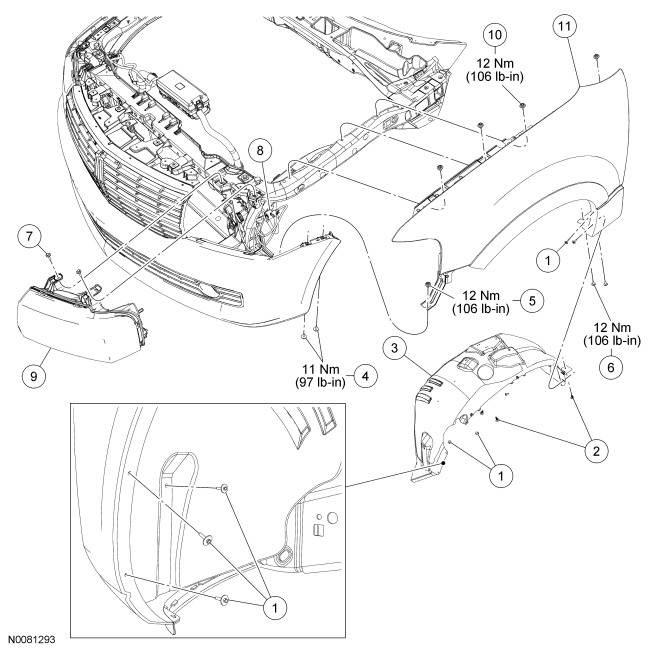 10
12 Nm
(106 lb-in)

11

8

7

1

12 Nm
(106 lb-in)
5

12 Nm
(106 lb-in)
6

9

3

11 Nm
(97 lb-in)
4

2

1

1

N0081293