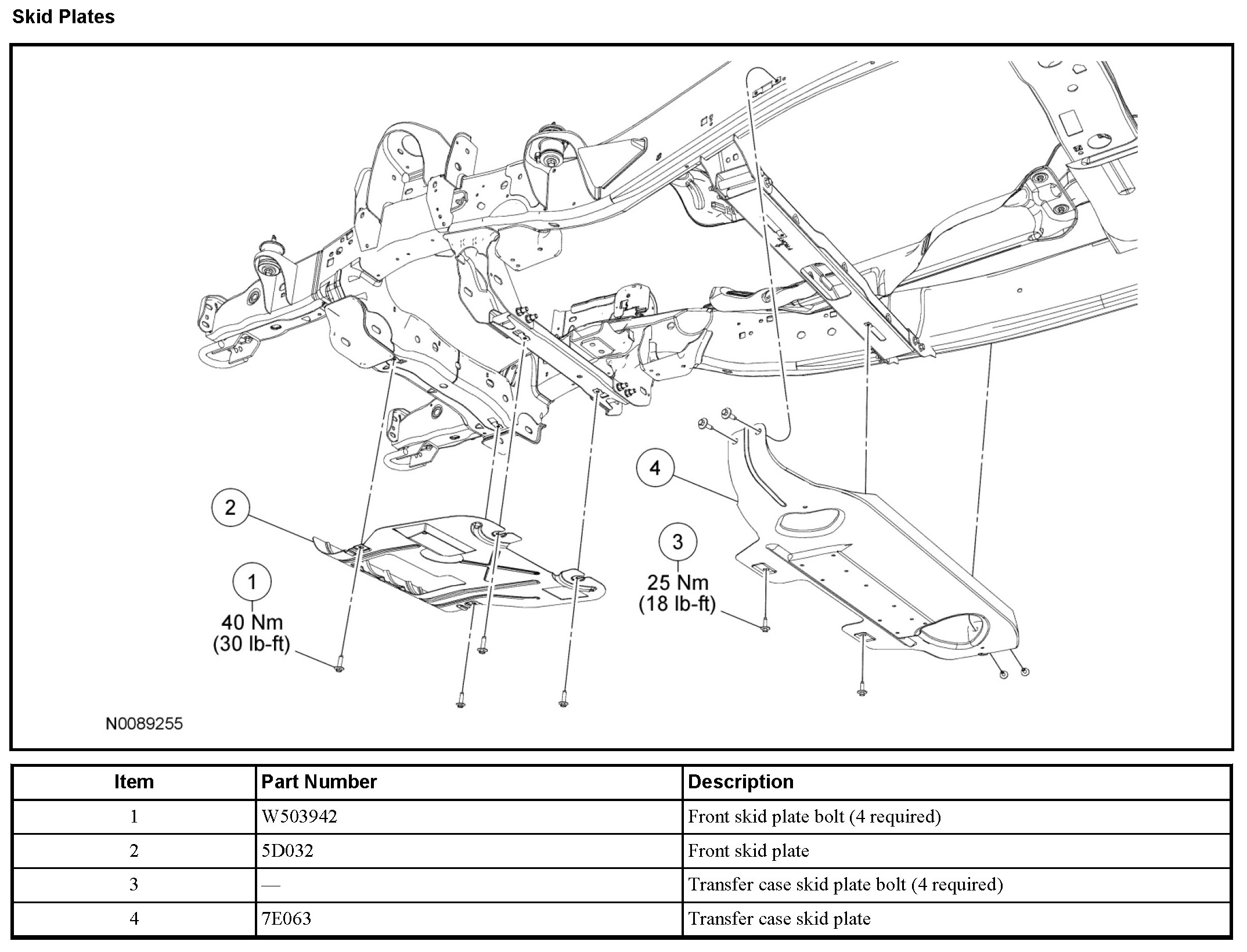 Skid Plates

4

2

3

25 Nm
(18 lb-ft)

1

40 Nm
(30 lb-ft)

N0089255

| Item | Part Number | Description |
|---|---|---|
| 1 | W503942 | Front skid plate bolt (4 required) |
| 2 | 5D032 | Front skid plate |
| 3 | — | Transfer case skid plate bolt (4 required) |
| 4 | 7E063 | Transfer case skid plate |