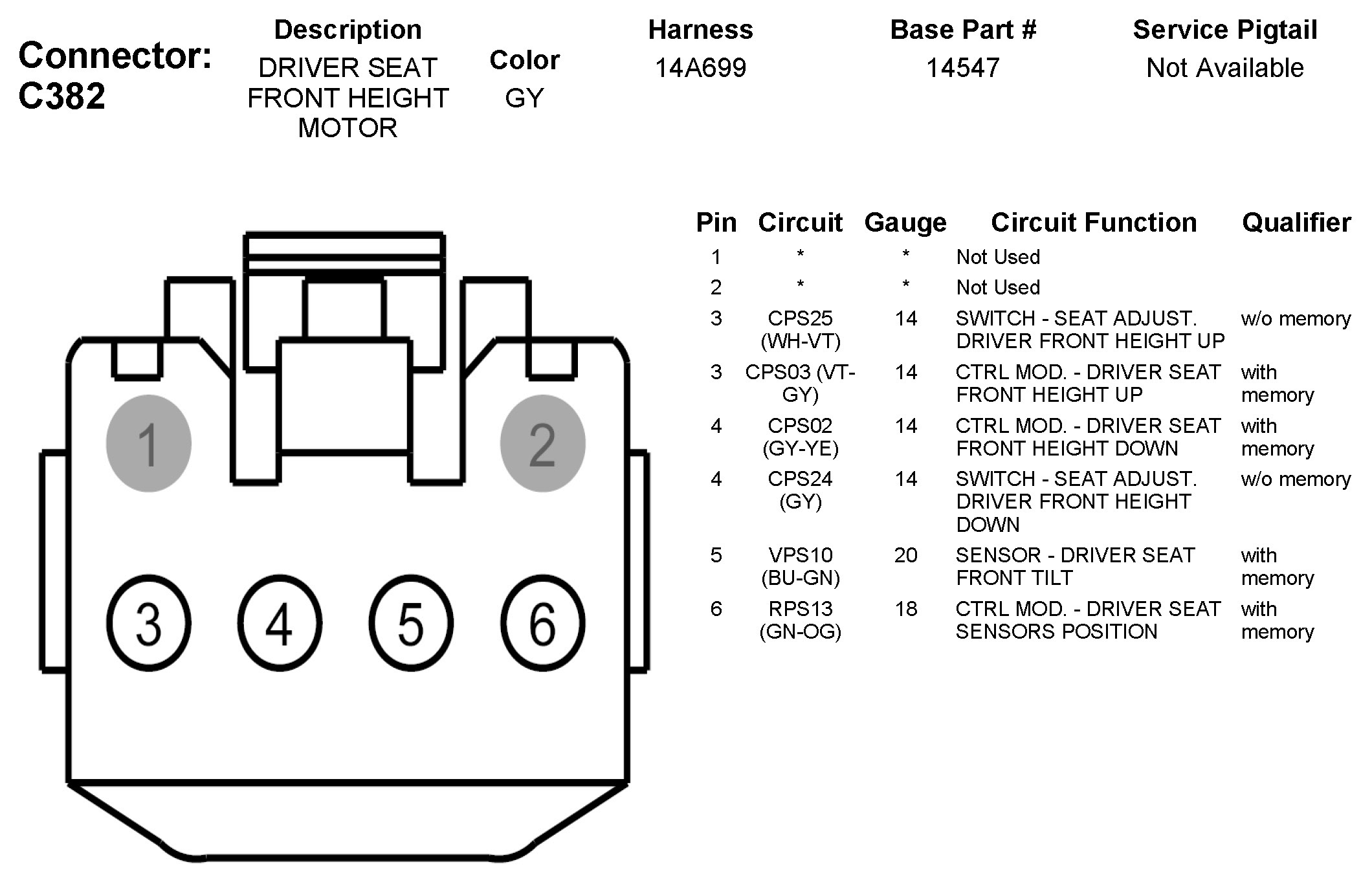 Connector: C382

| Description | Color | Harness | Base Part # | Service Pigtail |
|---|---|---|---|---|
| DRIVER SEAT FRONT HEIGHT MOTOR | GY | 14A699 | 14547 | Not Available |

1 2 3 4 5 6

| Pin | Circuit | Gauge | Circuit Function | Qualifier |
|---|---|---|---|---|
| 1 | * | * | Not Used | |
| 2 | * | * | Not Used | |
| 3 | CPS25 (WH-VT) | 14 | SWITCH - SEAT ADJUST. DRIVER FRONT HEIGHT UP | w/o memory |
| 3 | CPS03 (VT-GY) | 14 | CTRL MOD. - DRIVER SEAT FRONT HEIGHT UP | with memory |
| 4 | CPS02 (GY-YE) | 14 | CTRL MOD. - DRIVER SEAT FRONT HEIGHT DOWN | with memory |
| 4 | CPS24 (GY) | 14 | SWITCH - SEAT ADJUST. DRIVER FRONT HEIGHT DOWN | w/o memory |
| 5 | VPS10 (BU-GN) | 20 | SENSOR - DRIVER SEAT FRONT TILT | with memory |
| 6 | RPS13 (GN-OG) | 18 | CTRL MOD. - DRIVER SEAT SENSORS POSITION | with memory |