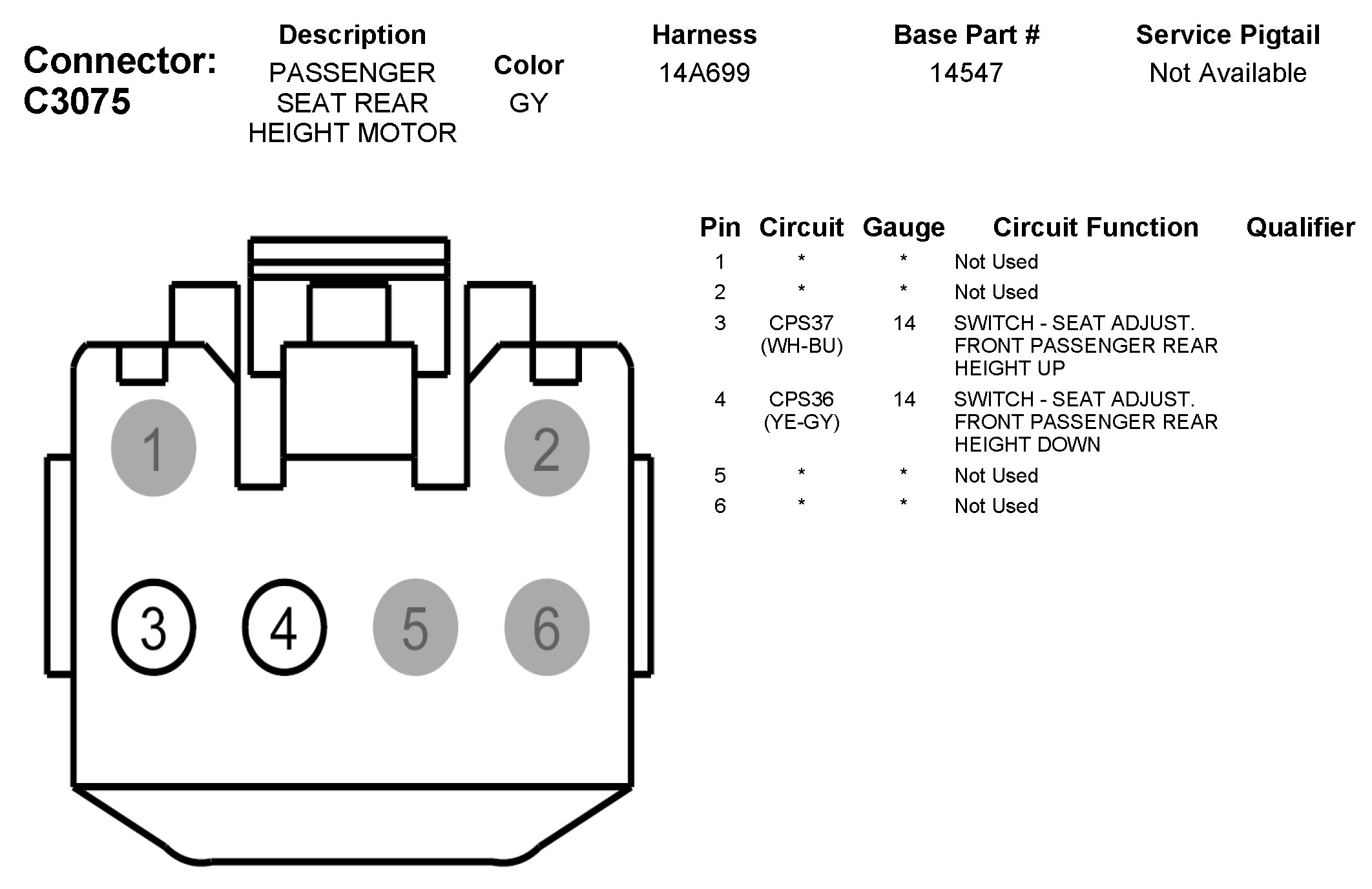 Connector: C3075

| Description | Color | Harness | Base Part # | Service Pigtail |
|---|---|---|---|---|
| PASSENGER SEAT REAR HEIGHT MOTOR | GY | 14A699 | 14547 | Not Available |

1 2 3 4 5 6

| Pin | Circuit | Gauge | Circuit Function | Qualifier |
|---|---|---|---|---|
| 1 | * | * | Not Used | |
| 2 | * | * | Not Used | |
| 3 | CPS37 (WH-BU) | 14 | SWITCH - SEAT ADJUST. FRONT PASSENGER REAR HEIGHT UP | |
| 4 | CPS36 (YE-GY) | 14 | SWITCH - SEAT ADJUST. FRONT PASSENGER REAR HEIGHT DOWN | |
| 5 | * | * | Not Used | |
| 6 | * | * | Not Used | |