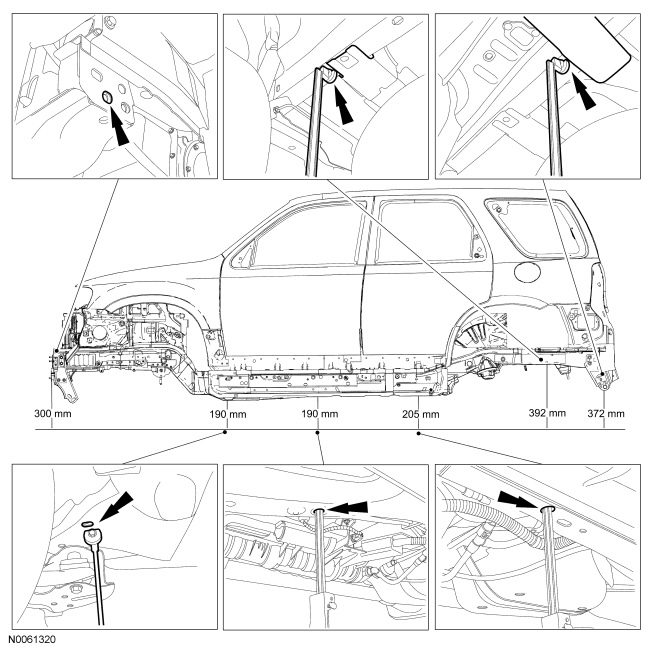 300 mm
190 mm
190 mm
205 mm
392 mm
372 mm
N0061320