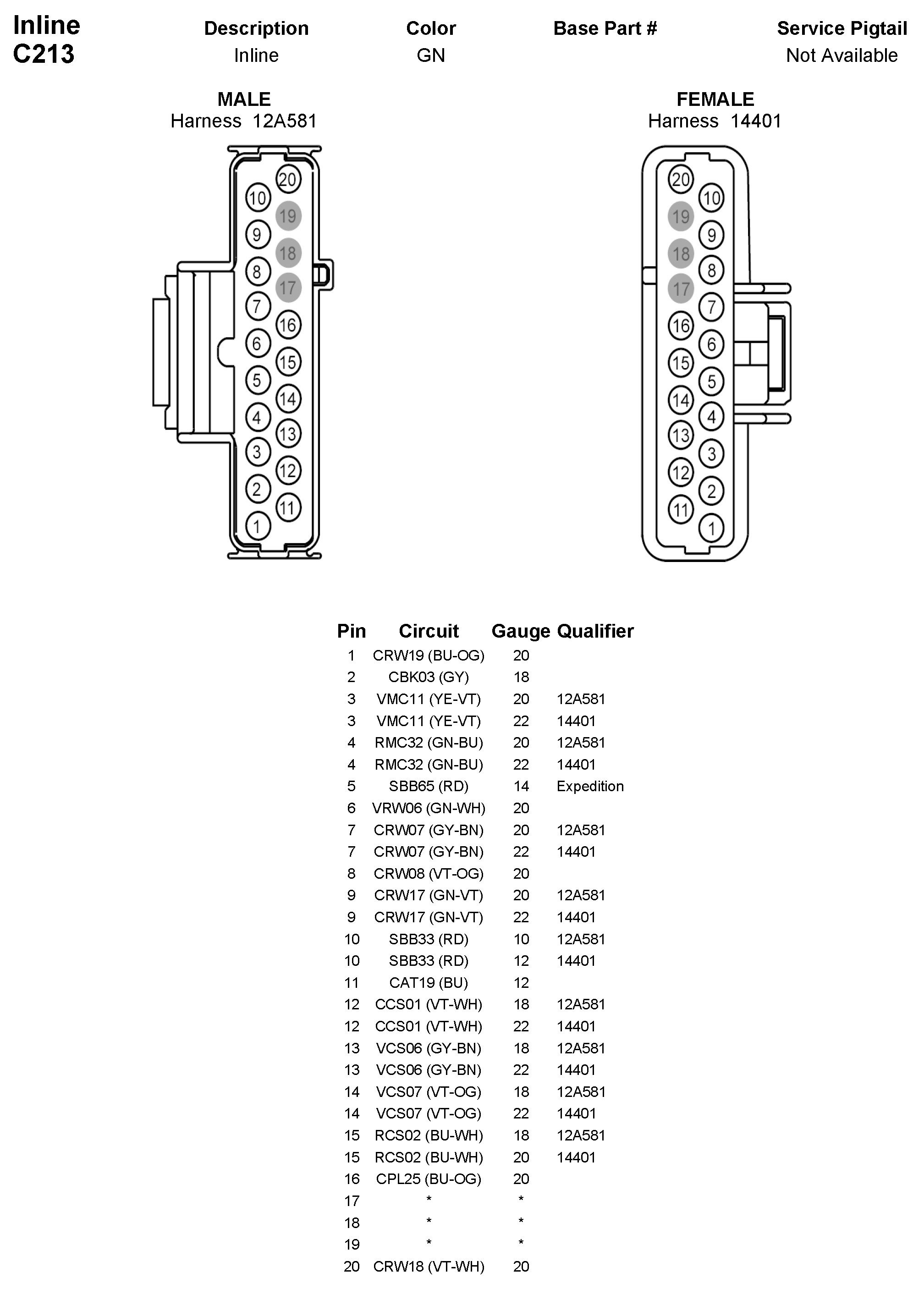 Inline
C213

| Description | Color | Base Part # | Service Pigtail |
|---|---|---|---|
| Inline | GN | | Not Available |

MALE
Harness 12A581

20 10 19 9 18 8 17 7 16 6 15 5 14 4 13 3 12 2 11 1

FEMALE
Harness 14401

20 10 19 9 18 8 17 7 16 6 15 5 14 4 13 3 12 2 11 1

| Pin | Circuit | Gauge | Qualifier |
|---|---|---|---|
| 1 | CRW19 (BU-OG) | 20 | |
| 2 | CBK03 (GY) | 18 | |
| 3 | VMC11 (YE-VT) | 20 | 12A581 |
| 3 | VMC11 (YE-VT) | 22 | 14401 |
| 4 | RMC32 (GN-BU) | 20 | 12A581 |
| 4 | RMC32 (GN-BU) | 22 | 14401 |
| 5 | SBB65 (RD) | 14 | Expedition |
| 6 | VRW06 (GN-WH) | 20 | |
| 7 | CRW07 (GY-BN) | 20 | 12A581 |
| 7 | CRW07 (GY-BN) | 22 | 14401 |
| 8 | CRW08 (VT-OG) | 20 | |
| 9 | CRW17 (GN-VT) | 20 | 12A581 |
| 9 | CRW17 (GN-VT) | 22 | 14401 |
| 10 | SBB33 (RD) | 10 | 12A581 |
| 10 | SBB33 (RD) | 12 | 14401 |
| 11 | CAT19 (BU) | 12 | |
| 12 | CCS01 (VT-WH) | 18 | 12A581 |
| 12 | CCS01 (VT-WH) | 22 | 14401 |
| 13 | VCS06 (GY-BN) | 18 | 12A581 |
| 13 | VCS06 (GY-BN) | 22 | 14401 |
| 14 | VCS07 (VT-OG) | 18 | 12A581 |
| 14 | VCS07 (VT-OG) | 22 | 14401 |
| 15 | RCS02 (BU-WH) | 18 | 12A581 |
| 15 | RCS02 (BU-WH) | 20 | 14401 |
| 16 | CPL25 (BU-OG) | 20 | |
| 17 | * | * | |
| 18 | * | * | |
| 19 | * | * | |
| 20 | CRW18 (VT-WH) | 20 | |