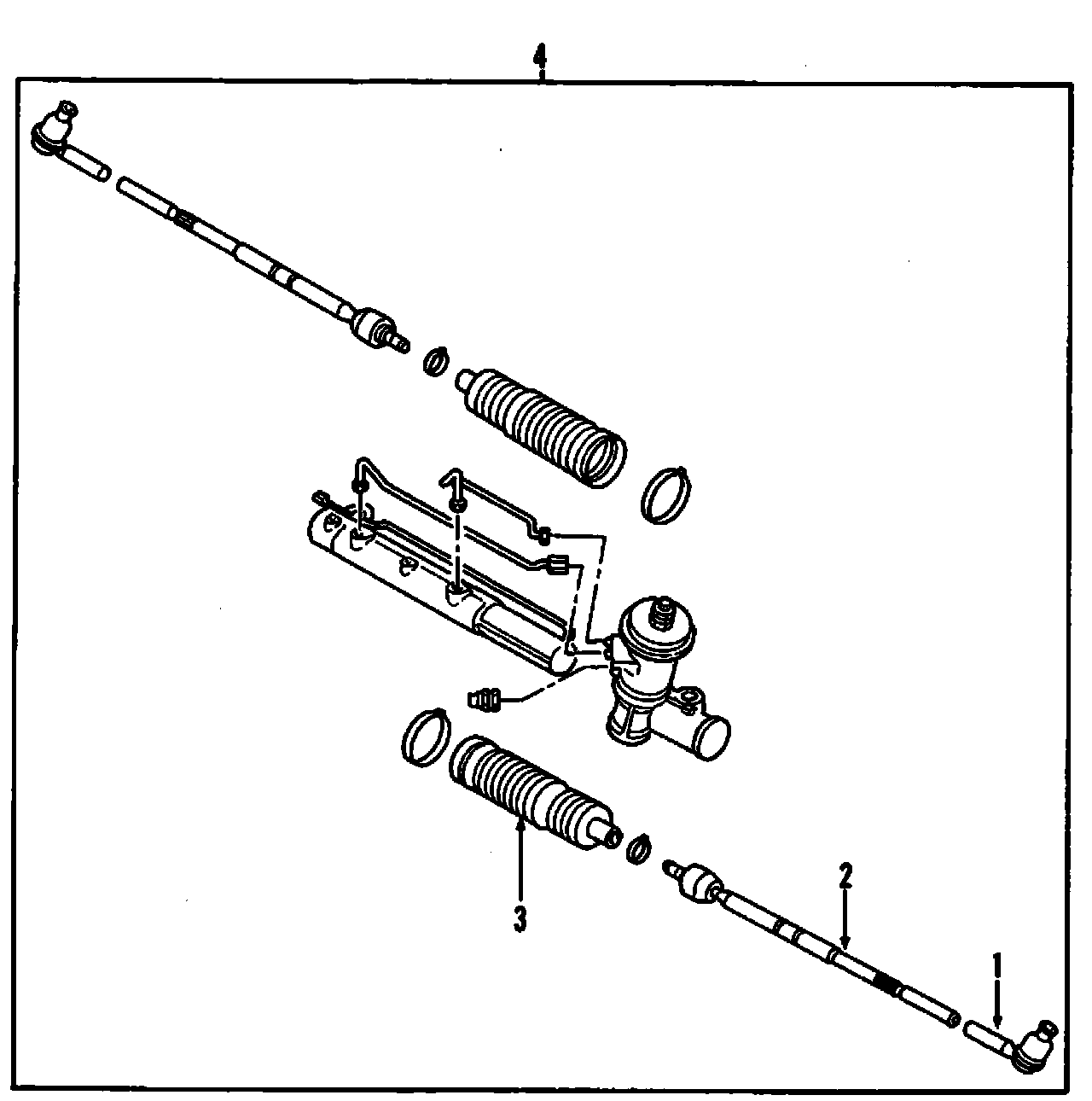 4

3

2

1