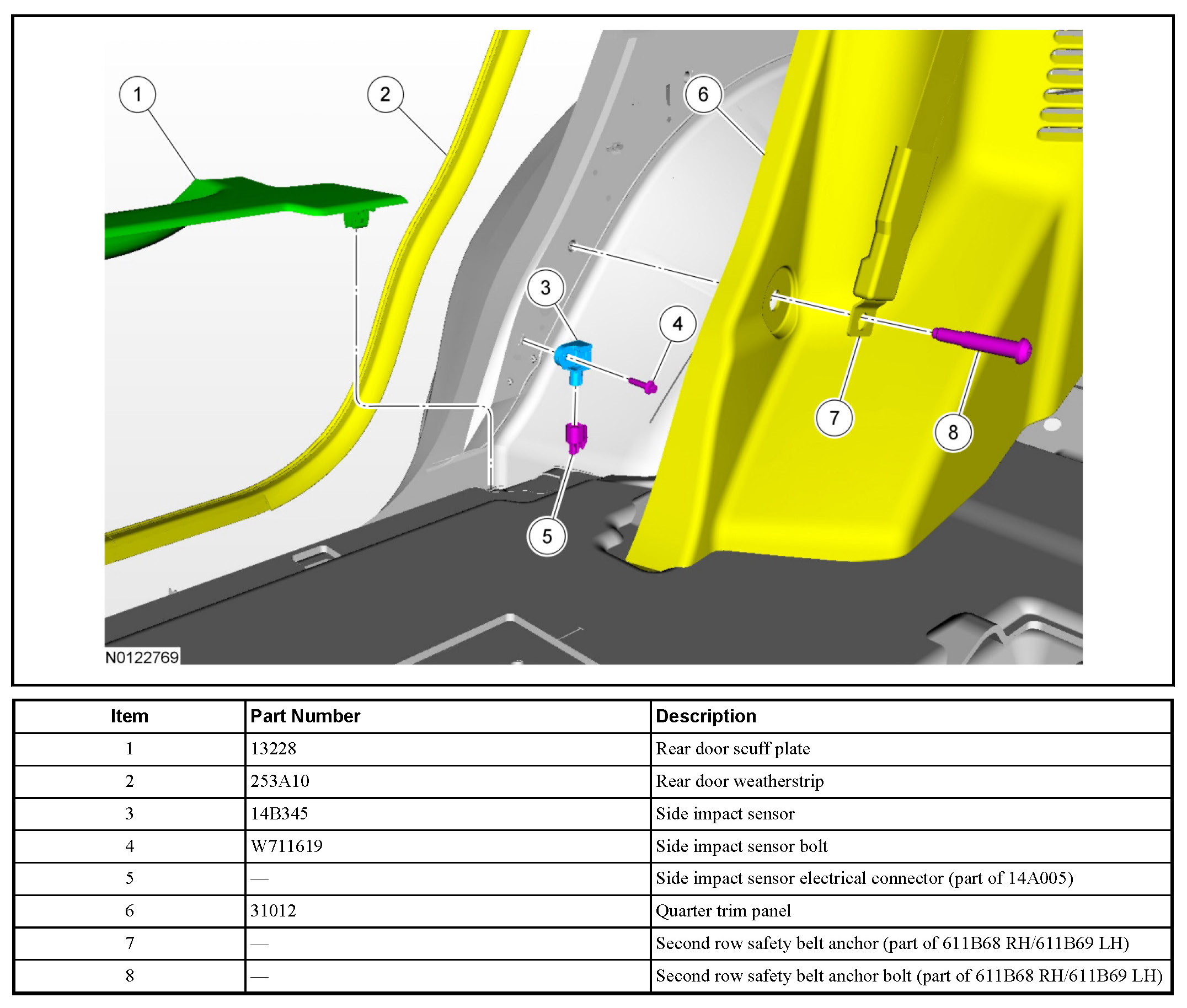 1
2
6
3
4
7
8
5
N0122769

| Item | Part Number | Description |
|---|---|---|
| 1 | 13228 | Rear door scuff plate |
| 2 | 253A10 | Rear door weatherstrip |
| 3 | 14B345 | Side impact sensor |
| 4 | W711619 | Side impact sensor bolt |
| 5 | — | Side impact sensor electrical connector (part of 14A005) |
| 6 | 31012 | Quarter trim panel |
| 7 | — | Second row safety belt anchor (part of 611B68 RH/611B69 LH) |
| 8 | — | Second row safety belt anchor bolt (part of 611B68 RH/611B69 LH) |