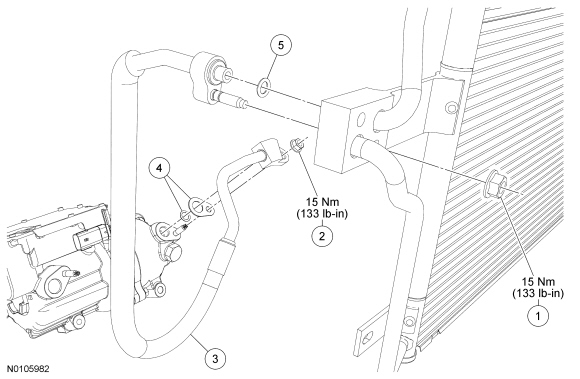 5

4

15 Nm
(133 lb-in)

2

15 Nm
(133 lb-in)

1

3

N0105982