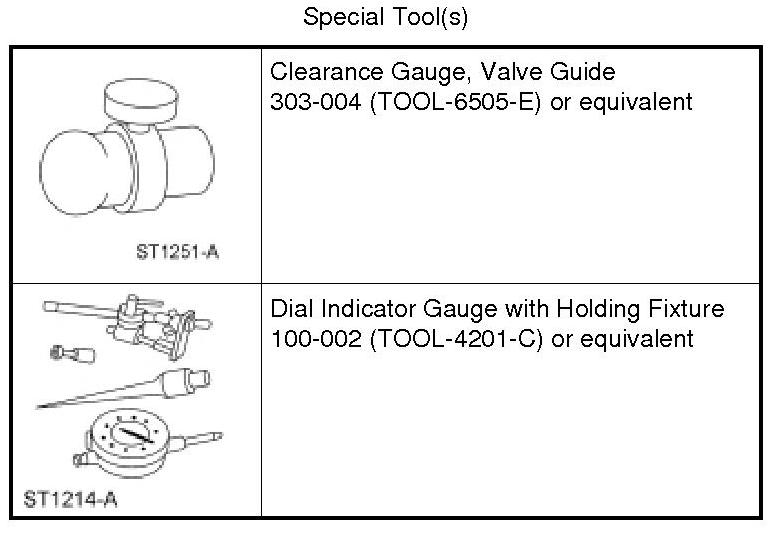 Special Tool(s)

| | |
|---|---|
| ST1251-A | Clearance Gauge, Valve Guide 303-004 (TOOL-6505-E) or equivalent |
| ST1214-A | Dial Indicator Gauge with Holding Fixture 100-002 (TOOL-4201-C) or equivalent |