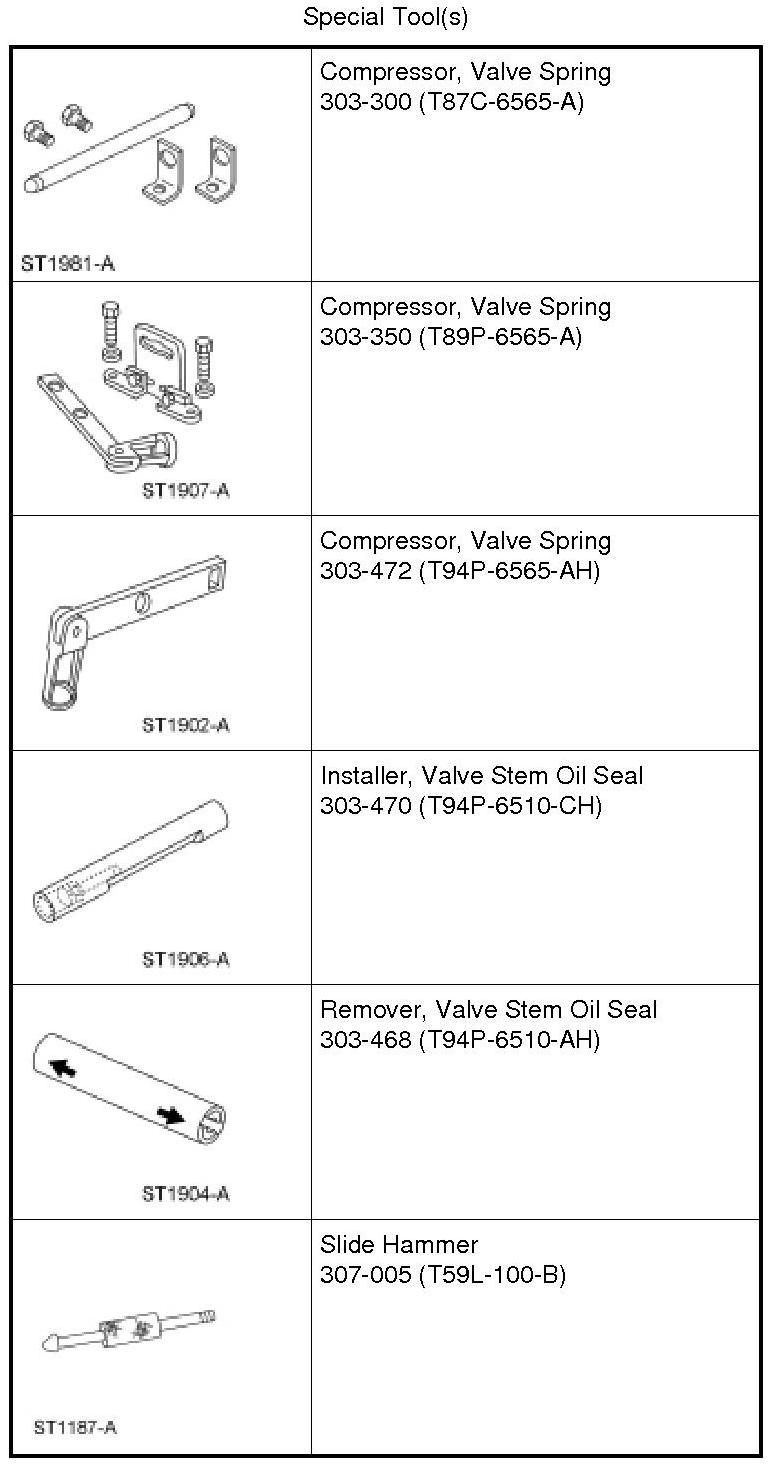 Special Tool(s)

| | |
|---|---|
| ST1981-A | Compressor, Valve Spring 303-300 (T87C-6565-A) |
| ST1907-A | Compressor, Valve Spring 303-350 (T89P-6565-A) |
| ST1902-A | Compressor, Valve Spring 303-472 (T94P-6565-AH) |
| ST1906-A | Installer, Valve Stem Oil Seal 303-470 (T94P-6510-CH) |
| ST1904-A | Remover, Valve Stem Oil Seal 303-468 (T94P-6510-AH) |
| ST1187-A | Slide Hammer 307-005 (T59L-100-B) |