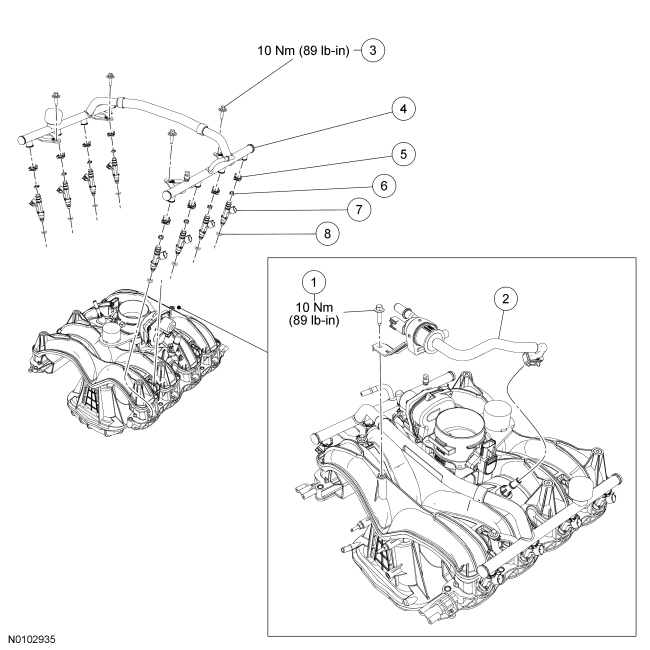 10 Nm (89 lb-in) 3

4

5

6

7

8

1
10 Nm
(89 lb-in)

2

N0102935