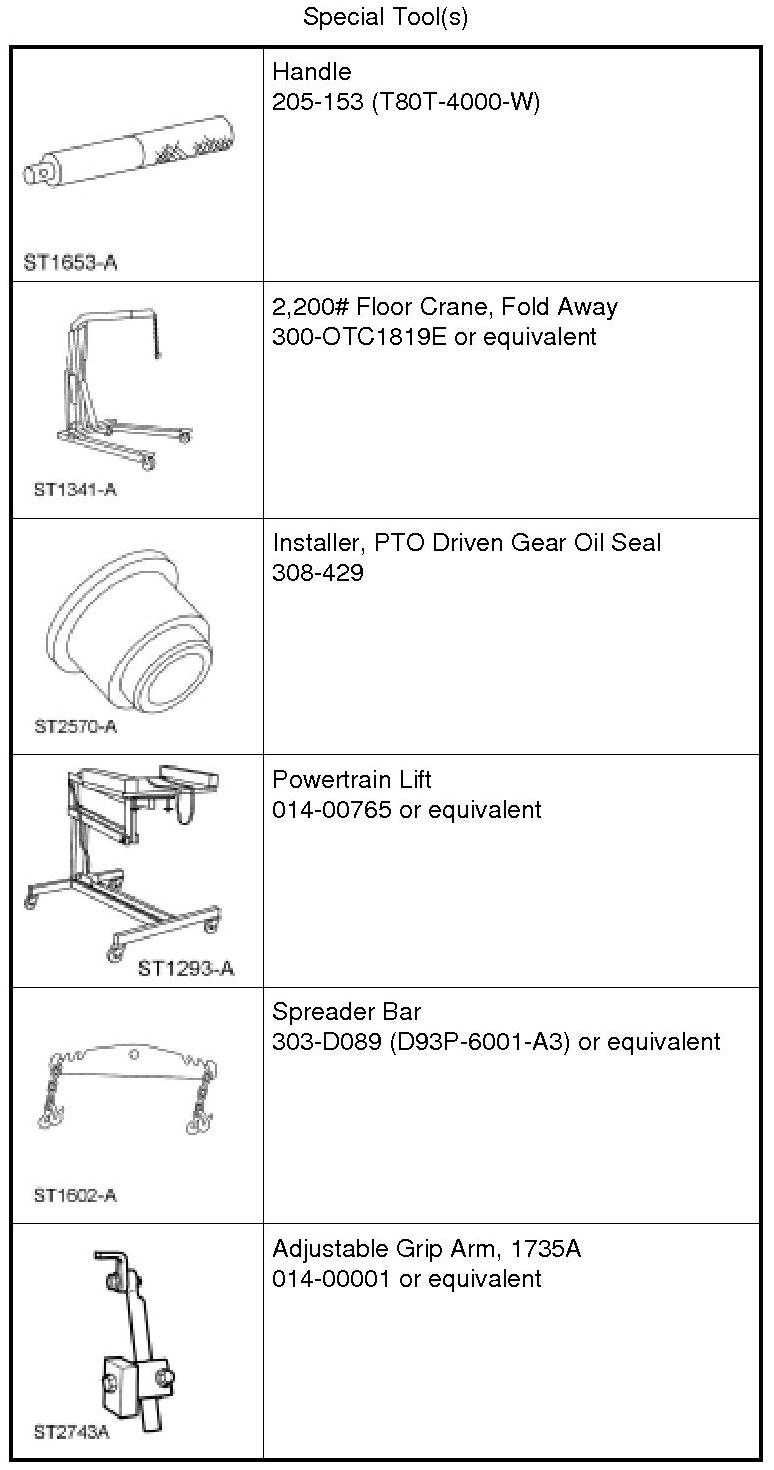 Special Tool(s)

| | |
|---|---|
| ST1653-A | Handle 205-153 (T80T-4000-W) |
| ST1341-A | 2,200# Floor Crane, Fold Away 300-OTC1819E or equivalent |
| ST2570-A | Installer, PTO Driven Gear Oil Seal 308-429 |
| ST1293-A | Powertrain Lift 014-00765 or equivalent |
| ST1602-A | Spreader Bar 303-D089 (D93P-6001-A3) or equivalent |
| ST2743A | Adjustable Grip Arm, 1735A 014-00001 or equivalent |