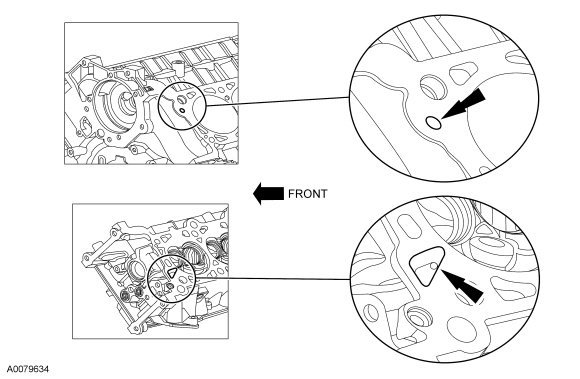 FRONT

A0079634