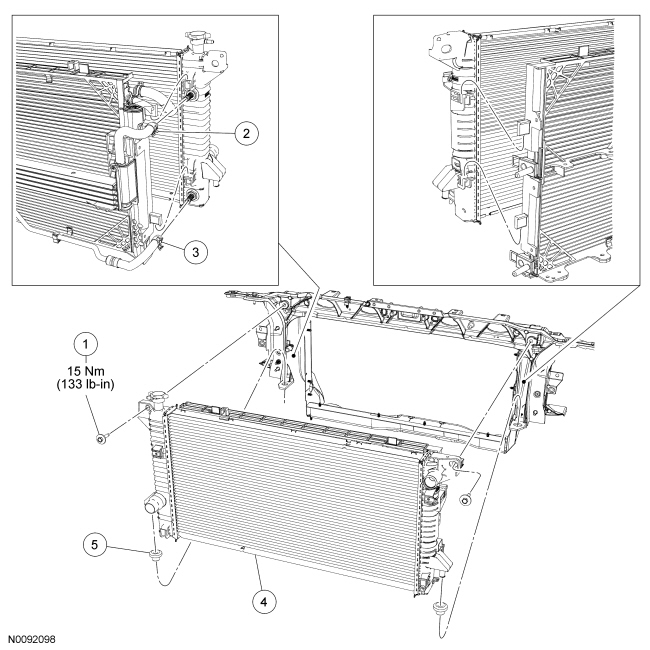 2

3

1
15 Nm
(133 lb-in)

5

4

N0092098