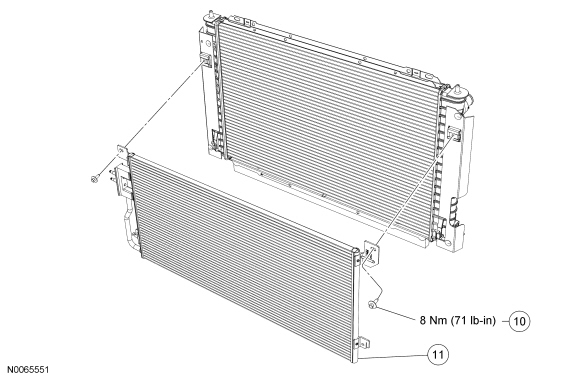 8 Nm (71 lb-in)
10
11
N0065551