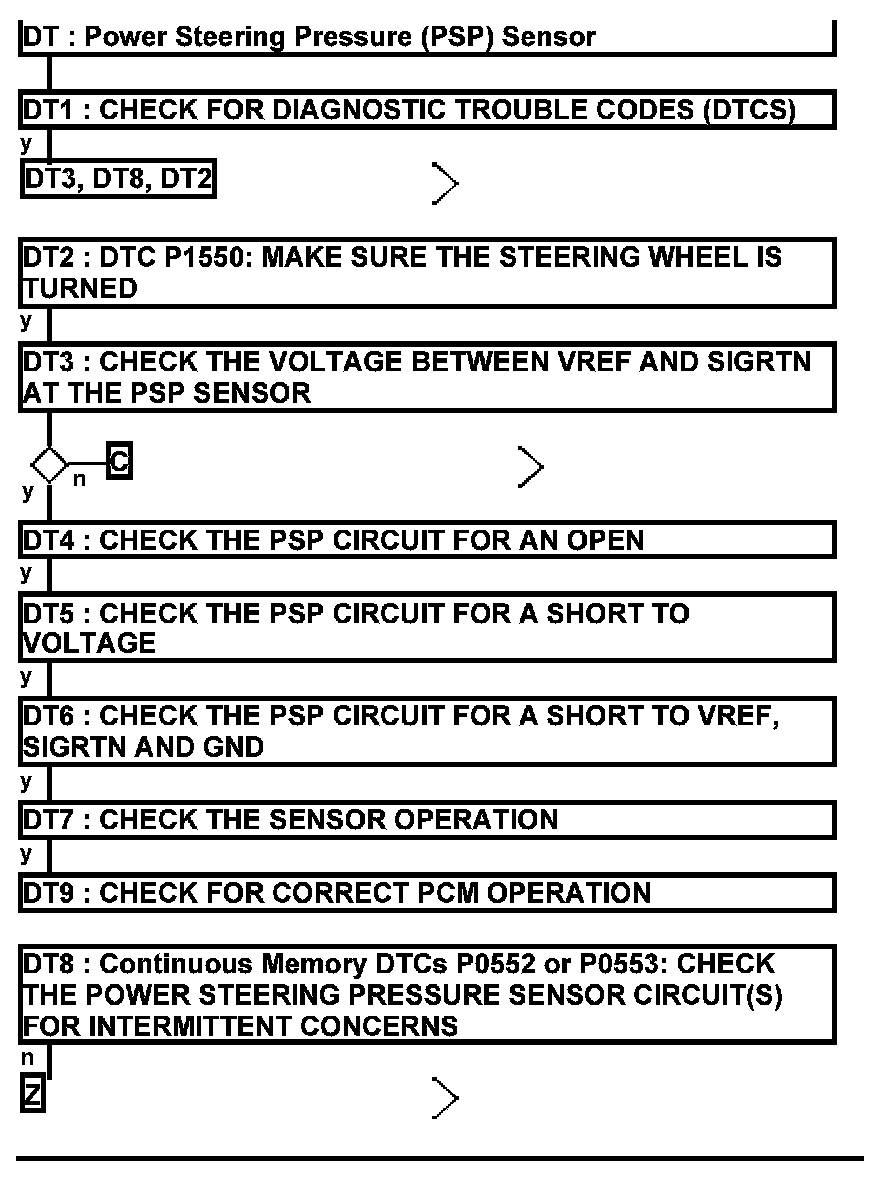 DT : Power Steering Pressure (PSP) Sensor

DT1 : CHECK FOR DIAGNOSTIC TROUBLE CODES (DTCS)

y

DT3, DT8, DT2

DT2 : DTC P1550: MAKE SURE THE STEERING WHEEL IS TURNED

y

DT3 : CHECK THE VOLTAGE BETWEEN VREF AND SIGRTN AT THE PSP SENSOR

n C

y

DT4 : CHECK THE PSP CIRCUIT FOR AN OPEN

y

DT5 : CHECK THE PSP CIRCUIT FOR A SHORT TO VOLTAGE

y

DT6 : CHECK THE PSP CIRCUIT FOR A SHORT TO VREF, SIGRTN AND GND

y

DT7 : CHECK THE SENSOR OPERATION

y

DT9 : CHECK FOR CORRECT PCM OPERATION

DT8 : Continuous Memory DTCs P0552 or P0553: CHECK THE POWER STEERING PRESSURE SENSOR CIRCUIT(S) FOR INTERMITTENT CONCERNS

n

Z