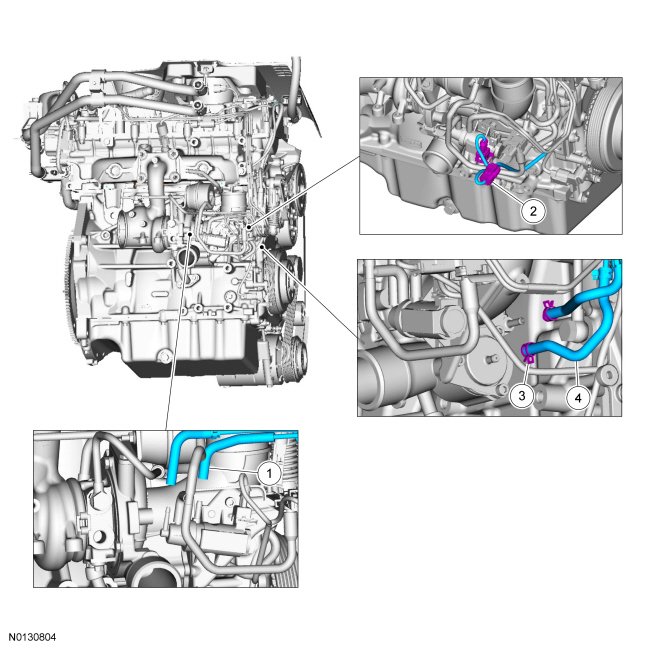 2

3

4

1

N0130804