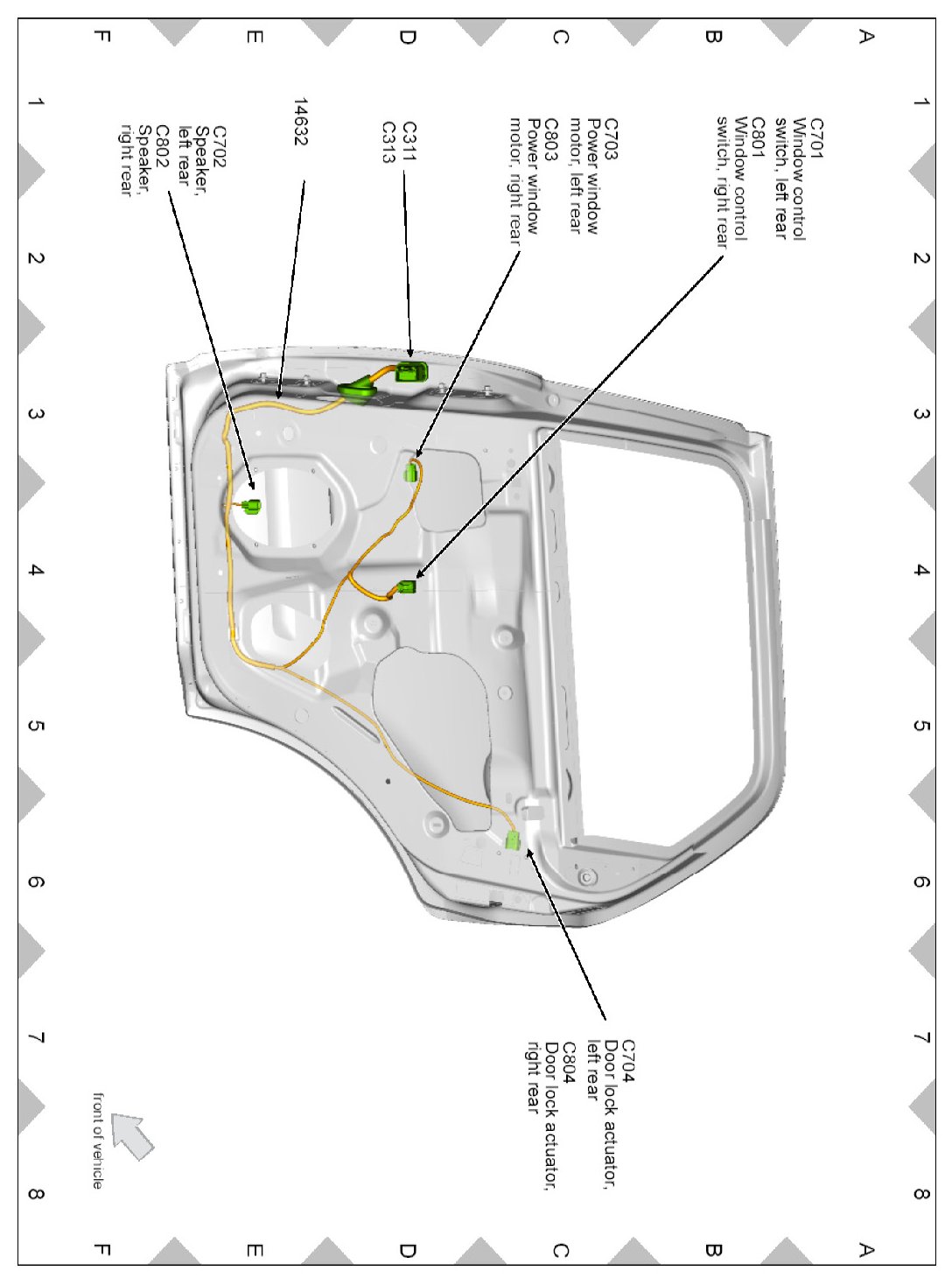 A B C D E F

1 2 3 4 5 6 7 8

C701
Window control switch, left rear
C801
Window control switch, right rear

C703
Power window motor, left rear
C803
Power window motor, right rear

C311
C313

14632

C702
Speaker, left rear
C802
Speaker, right rear

C704
Door lock actuator, left rear
C804
Door lock actuator, right rear

front of vehicle

1 2 3 4 5 6 7 8

A B C D E F