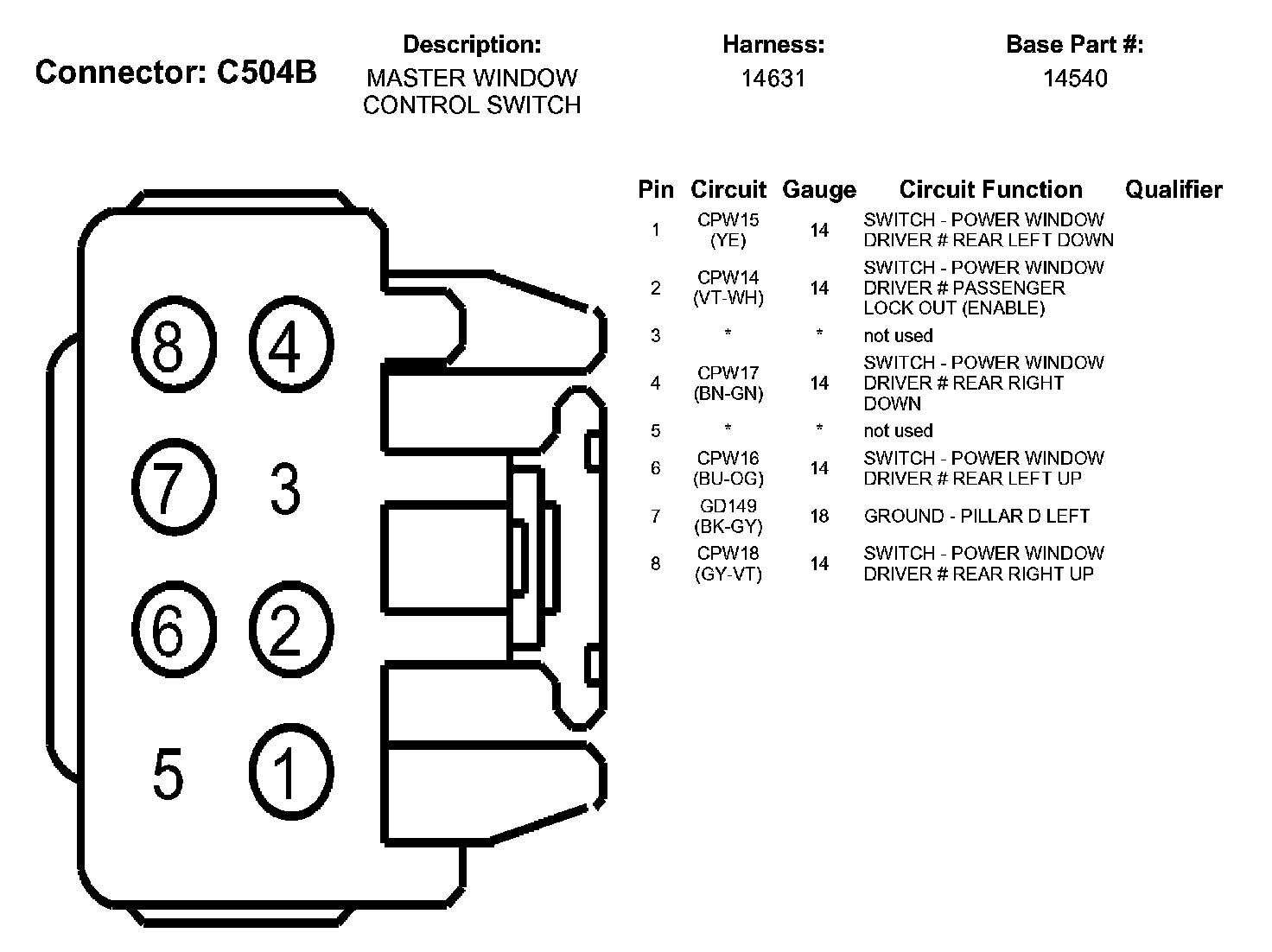 Connector: C504B

Description:
MASTER WINDOW CONTROL SWITCH

Harness:
14631

Base Part #:
14540

8 4
7 3
6 2
5 1

| Pin | Circuit | Gauge | Circuit Function | Qualifier |
|---|---|---|---|---|
| 1 | CPW15 (YE) | 14 | SWITCH - POWER WINDOW DRIVER # REAR LEFT DOWN | |
| 2 | CPW14 (VT-WH) | 14 | SWITCH - POWER WINDOW DRIVER # PASSENGER LOCK OUT (ENABLE) | |
| 3 | * | * | not used | |
| 4 | CPW17 (BN-GN) | 14 | SWITCH - POWER WINDOW DRIVER # REAR RIGHT DOWN | |
| 5 | * | * | not used | |
| 6 | CPW16 (BU-OG) | 14 | SWITCH - POWER WINDOW DRIVER # REAR LEFT UP | |
| 7 | GD149 (BK-GY) | 18 | GROUND - PILLAR D LEFT | |
| 8 | CPW18 (GY-VT) | 14 | SWITCH - POWER WINDOW DRIVER # REAR RIGHT UP | |