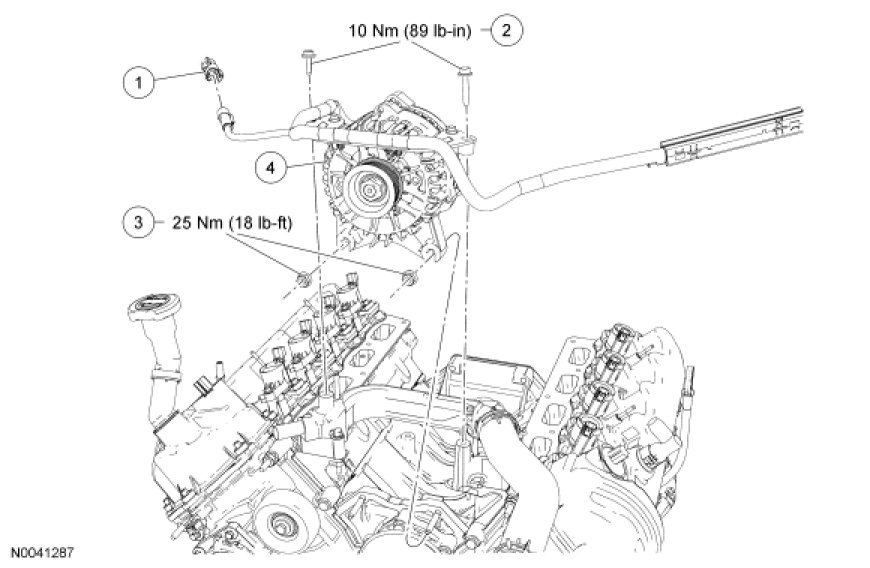 10 Nm (89 lb-in)
2
1
4
3
25 Nm (18 lb-ft)
N0041287