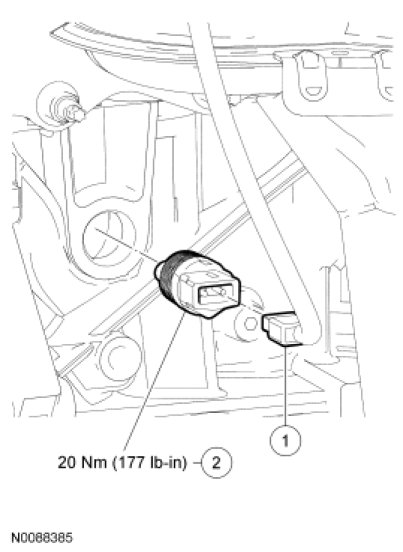 1

20 Nm (177 lb-in) 2

N0088385