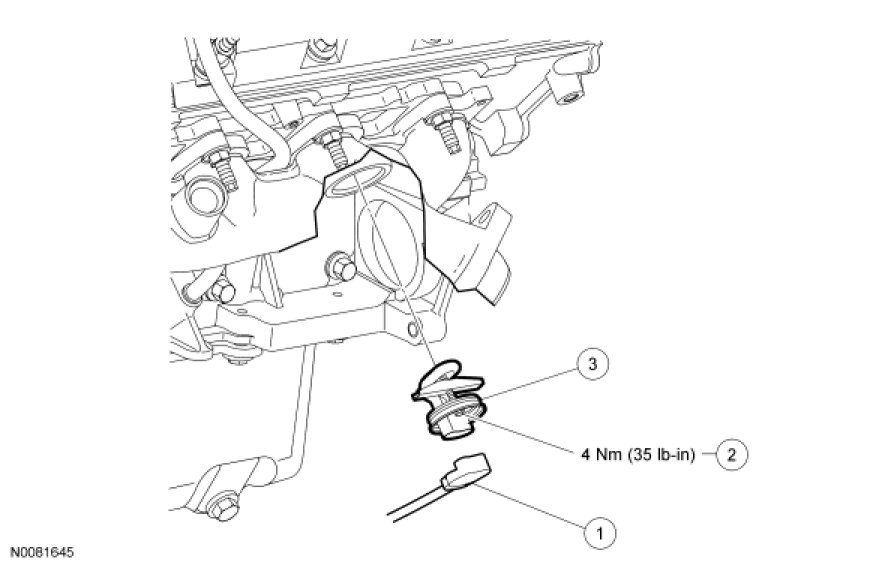 3

4 Nm (35 lb-in) 2

1

N0081645