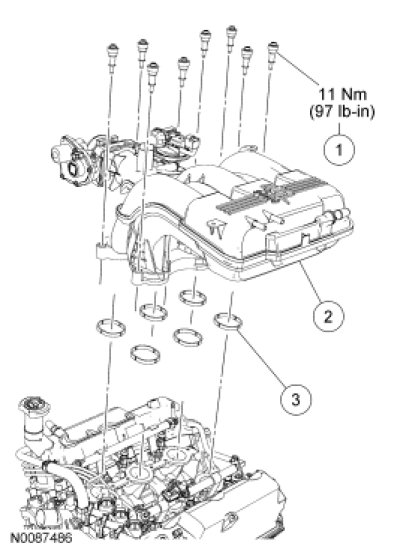 11 Nm
(97 lb-in)

1

2

3

N0087486