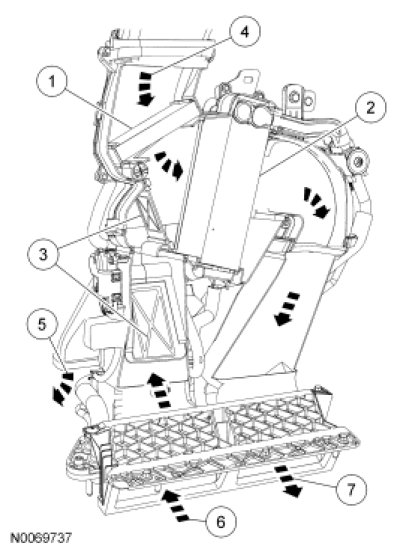 4
1
2
3
5
7
6
N0069737