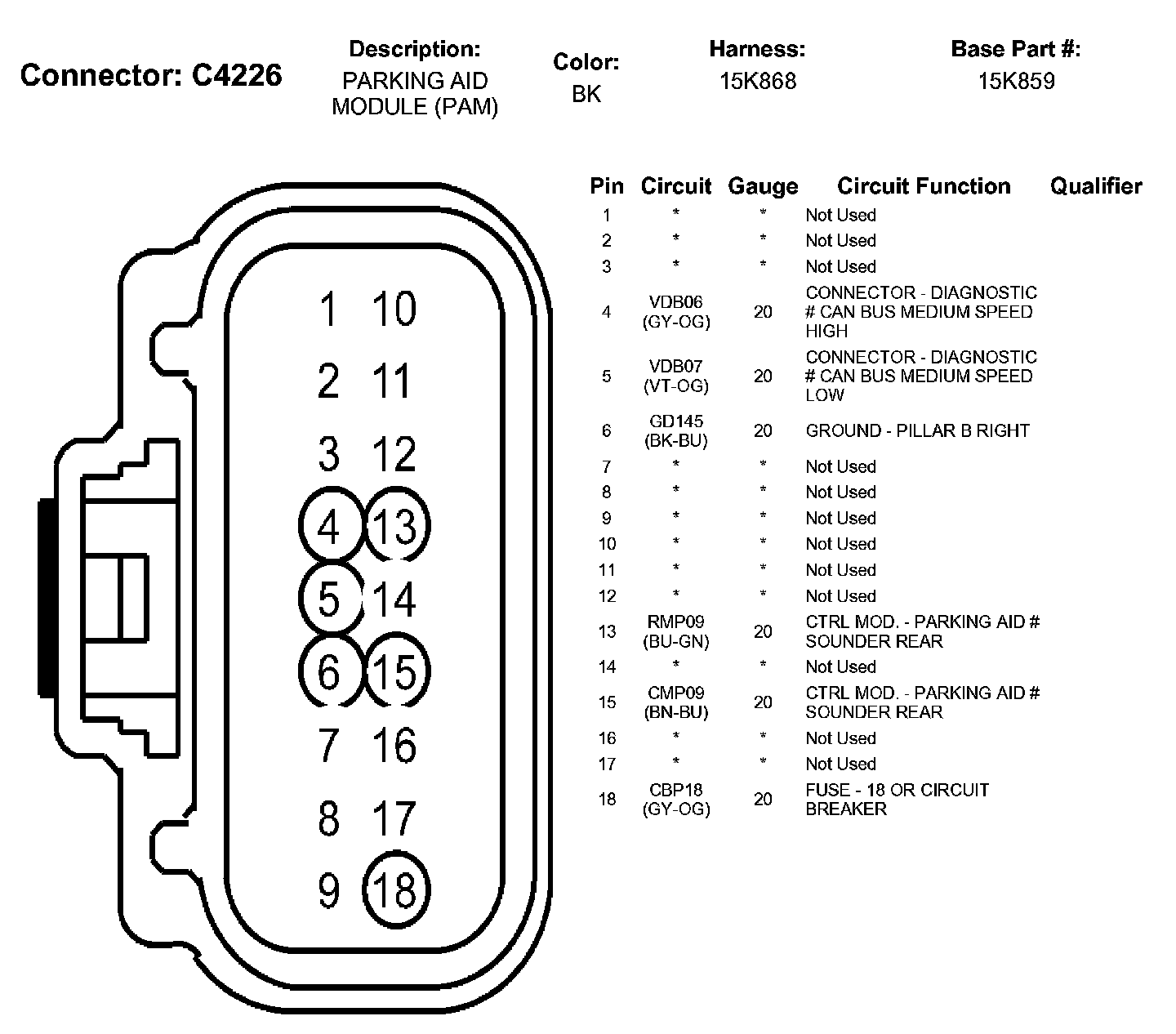 Connector: C4226

Description:
PARKING AID MODULE (PAM)

Color:
BK

Harness:
15K868

Base Part #:
15K859

1 10
2 11
3 12
4 13
5 14
6 15
7 16
8 17
9 18

| Pin | Circuit | Gauge | Circuit Function | Qualifier |
|---|---|---|---|---|
| 1 | * | * | Not Used | |
| 2 | * | * | Not Used | |
| 3 | * | * | Not Used | |
| 4 | VDB06 (GY-OG) | 20 | CONNECTOR - DIAGNOSTIC # CAN BUS MEDIUM SPEED HIGH | |
| 5 | VDB07 (VT-OG) | 20 | CONNECTOR - DIAGNOSTIC # CAN BUS MEDIUM SPEED LOW | |
| 6 | GD145 (BK-BU) | 20 | GROUND - PILLAR B RIGHT | |
| 7 | * | * | Not Used | |
| 8 | * | * | Not Used | |
| 9 | * | * | Not Used | |
| 10 | * | * | Not Used | |
| 11 | * | * | Not Used | |
| 12 | * | * | Not Used | |
| 13 | RMP09 (BU-GN) | 20 | CTRL MOD. - PARKING AID # SOUNDER REAR | |
| 14 | * | * | Not Used | |
| 15 | CMP09 (BN-BU) | 20 | CTRL MOD. - PARKING AID # SOUNDER REAR | |
| 16 | * | * | Not Used | |
| 17 | * | * | Not Used | |
| 18 | CBP18 (GY-OG) | 20 | FUSE - 18 OR CIRCUIT BREAKER | |