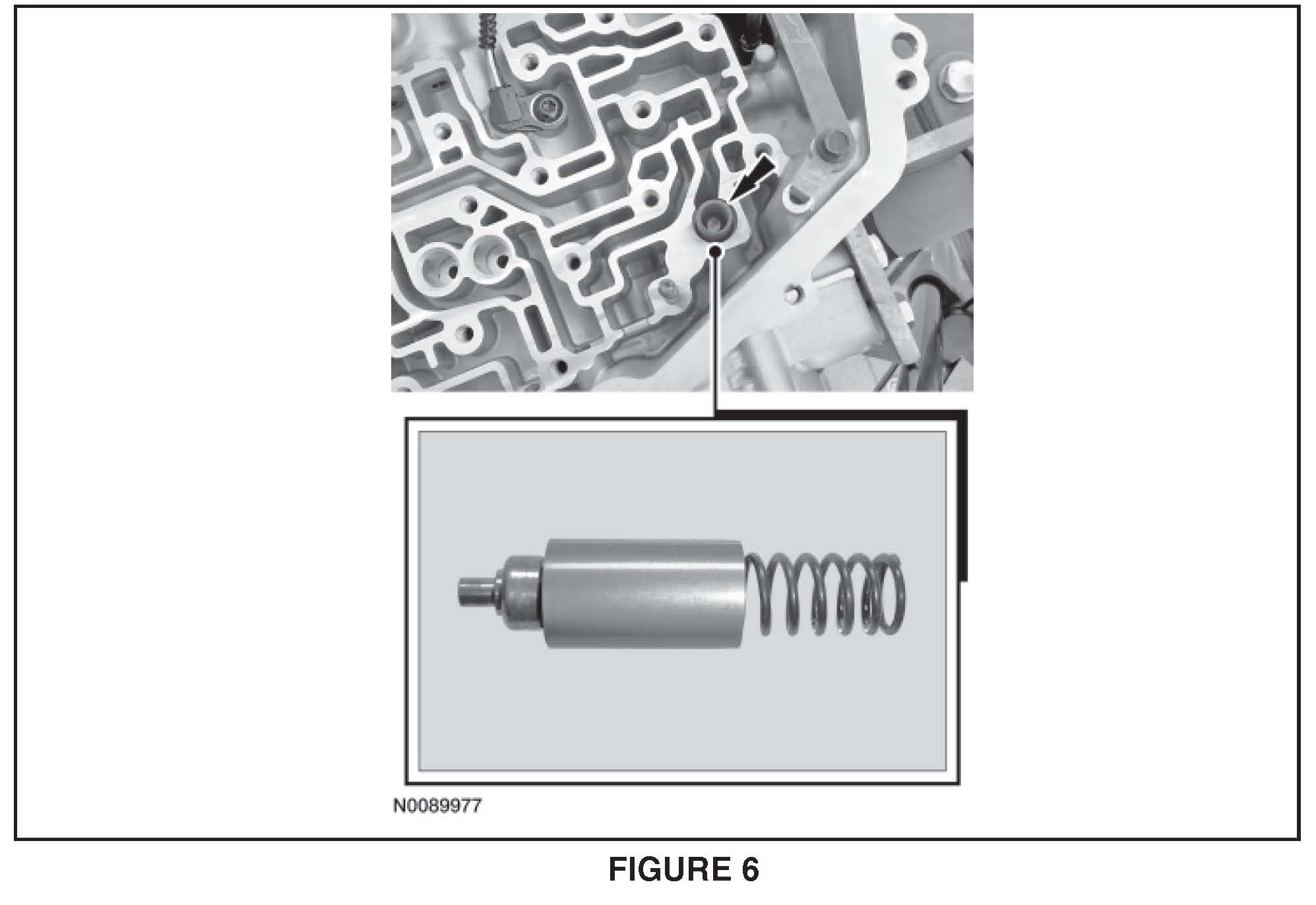 N0089977

FIGURE 6