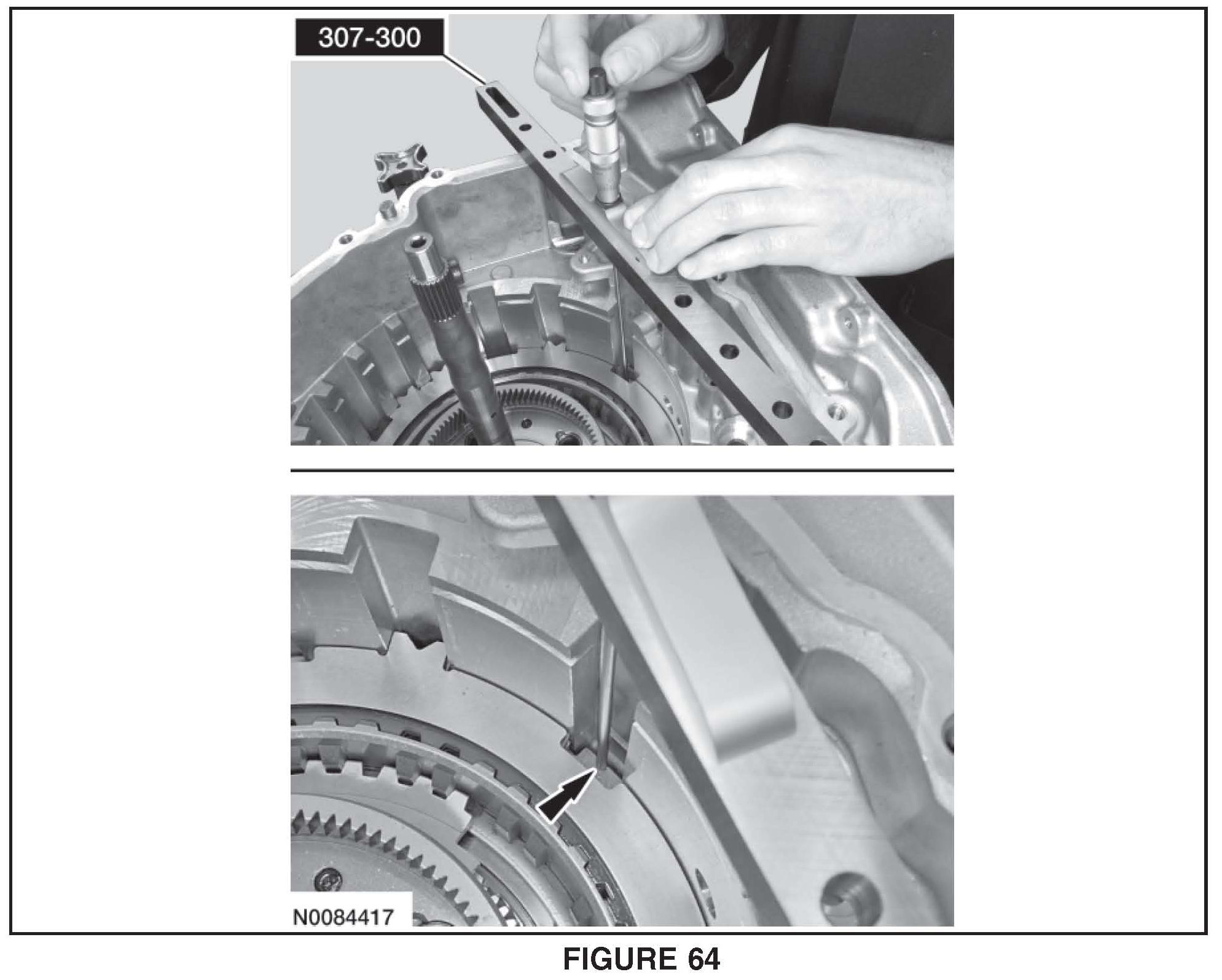 307-300

N0084417

FIGURE 64