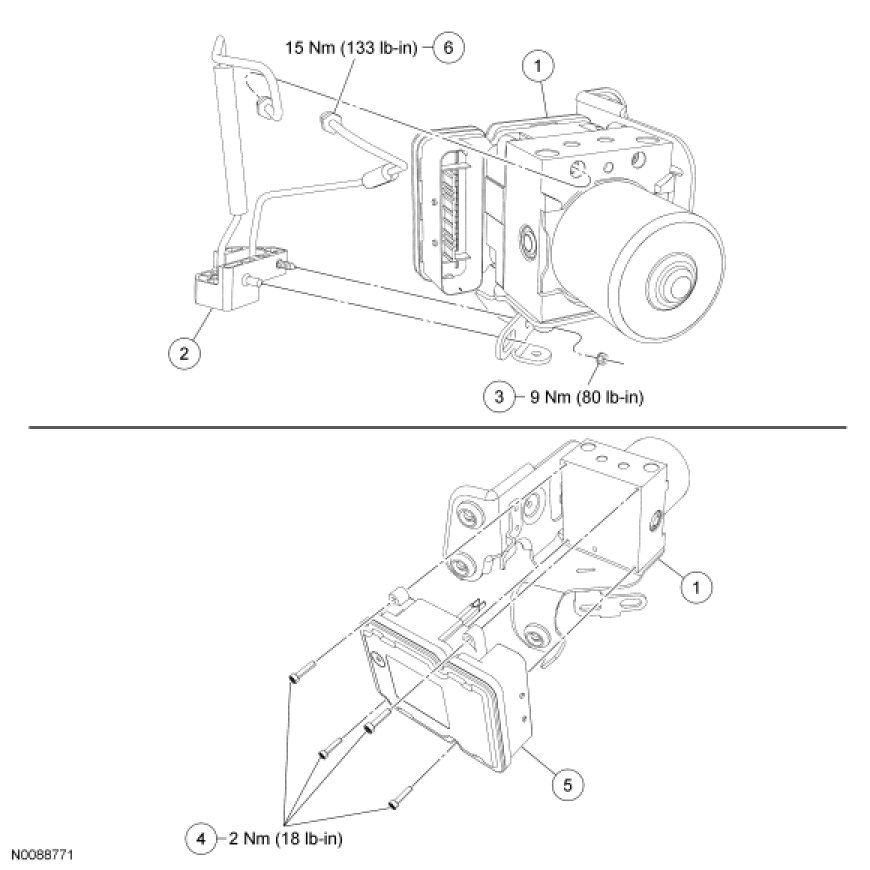 15 Nm (133 lb-in) 6

1

2

3 9 Nm (80 lb-in)

1

5

4 2 Nm (18 lb-in)

N0088771