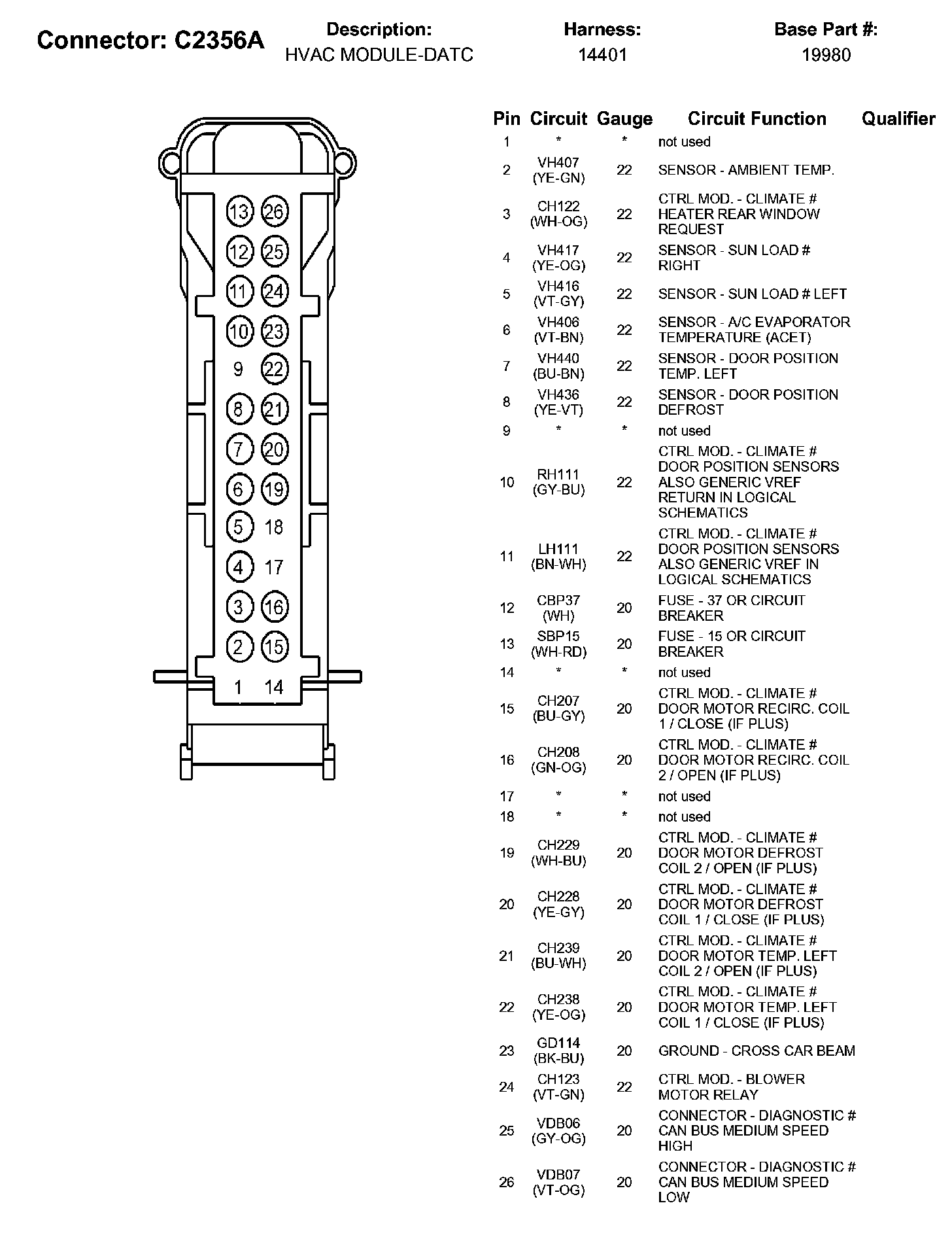 Connector: C2356A

Description:
HVAC MODULE-DATC

Harness:
14401

Base Part #:
19980

13 26
12 25
11 24
10 23
9 22
8 21
7 20
6 19
5 18
4 17
3 16
2 15
1 14

| Pin | Circuit | Gauge | Circuit Function | Qualifier |
|---|---|---|---|---|
| 1 | * | * | not used | |
| 2 | VH407 (YE-GN) | 22 | SENSOR - AMBIENT TEMP. | |
| 3 | CH122 (WH-OG) | 22 | CTRL MOD. - CLIMATE # HEATER REAR WINDOW REQUEST | |
| 4 | VH417 (YE-OG) | 22 | SENSOR - SUN LOAD # RIGHT | |
| 5 | VH416 (VT-GY) | 22 | SENSOR - SUN LOAD # LEFT | |
| 6 | VH406 (VT-BN) | 22 | SENSOR - A/C EVAPORATOR TEMPERATURE (ACET) | |
| 7 | VH440 (BU-BN) | 22 | SENSOR - DOOR POSITION TEMP. LEFT | |
| 8 | VH436 (YE-VT) | 22 | SENSOR - DOOR POSITION DEFROST | |
| 9 | * | * | not used | |
| 10 | RH111 (GY-BU) | 22 | CTRL MOD. - CLIMATE # DOOR POSITION SENSORS ALSO GENERIC VREF RETURN IN LOGICAL SCHEMATICS | |
| 11 | LH111 (BN-WH) | 22 | CTRL MOD. - CLIMATE # DOOR POSITION SENSORS ALSO GENERIC VREF IN LOGICAL SCHEMATICS | |
| 12 | CBP37 (WH) | 20 | FUSE - 37 OR CIRCUIT BREAKER | |
| 13 | SBP15 (WH-RD) | 20 | FUSE - 15 OR CIRCUIT BREAKER | |
| 14 | * | * | not used | |
| 15 | CH207 (BU-GY) | 20 | CTRL MOD. - CLIMATE # DOOR MOTOR RECIRC. COIL 1 / CLOSE (IF PLUS) | |
| 16 | CH208 (GN-OG) | 20 | CTRL MOD. - CLIMATE # DOOR MOTOR RECIRC. COIL 2 / OPEN (IF PLUS) | |
| 17 | * | * | not used | |
| 18 | * | * | not used | |
| 19 | CH229 (WH-BU) | 20 | CTRL MOD. - CLIMATE # DOOR MOTOR DEFROST COIL 2 / OPEN (IF PLUS) | |
| 20 | CH228 (YE-GY) | 20 | CTRL MOD. - CLIMATE # DOOR MOTOR DEFROST COIL 1 / CLOSE (IF PLUS) | |
| 21 | CH239 (BU-WH) | 20 | CTRL MOD. - CLIMATE # DOOR MOTOR TEMP. LEFT COIL 2 / OPEN (IF PLUS) | |
| 22 | CH238 (YE-OG) | 20 | CTRL MOD. - CLIMATE # DOOR MOTOR TEMP. LEFT COIL 1 / CLOSE (IF PLUS) | |
| 23 | GD114 (BK-BU) | 20 | GROUND - CROSS CAR BEAM | |
| 24 | CH123 (VT-GN) | 22 | CTRL MOD. - BLOWER MOTOR RELAY | |
| 25 | VDB06 (GY-OG) | 20 | CONNECTOR - DIAGNOSTIC # CAN BUS MEDIUM SPEED HIGH | |
| 26 | VDB07 (VT-OG) | 20 | CONNECTOR - DIAGNOSTIC # CAN BUS MEDIUM SPEED LOW | |