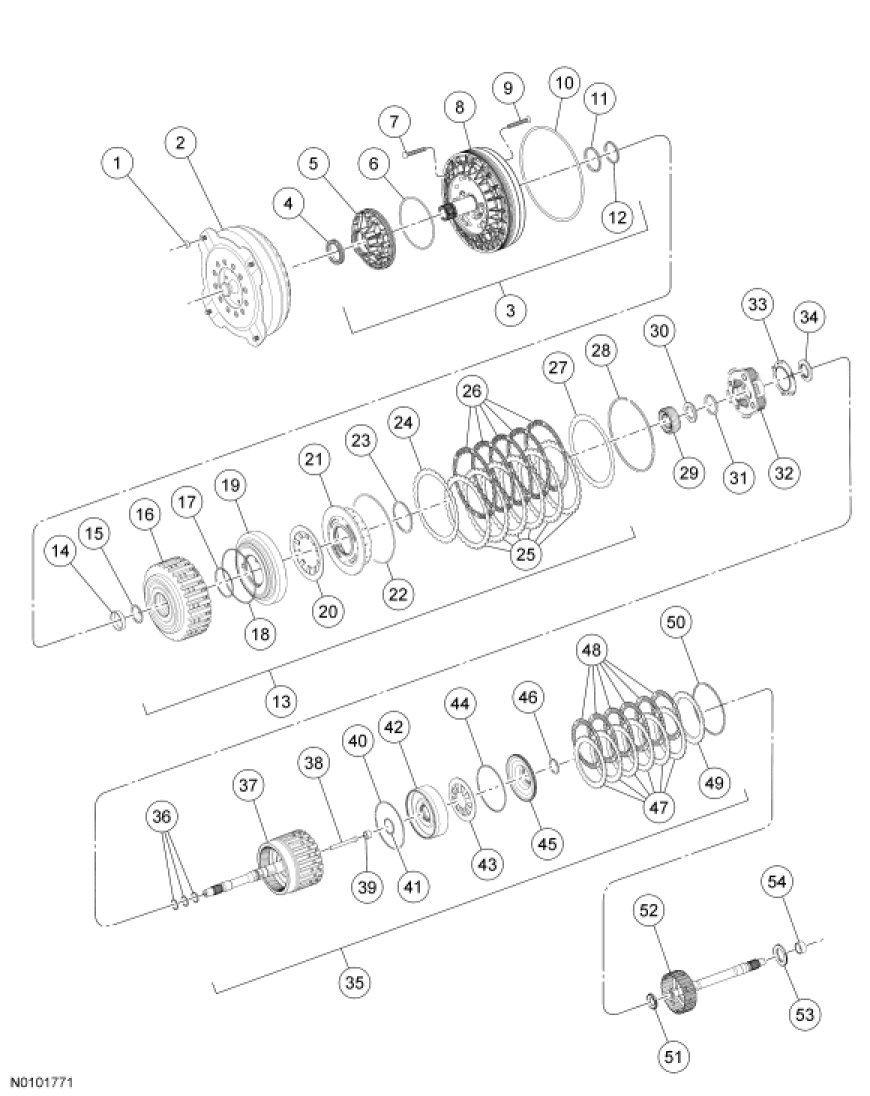 1
2
3
4
5
6
7
8
9
10
11
12
13
14
15
16
17
18
19
20
21
22
23
24
25
26
27
28
29
30
31
32
33
34
35
36
37
38
39
40
41
42
43
44
45
46
47
48
49
50
51
52
53
54
N0101771