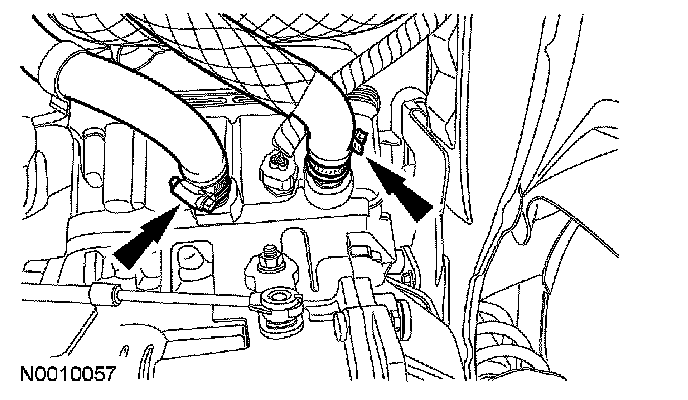 N0010057