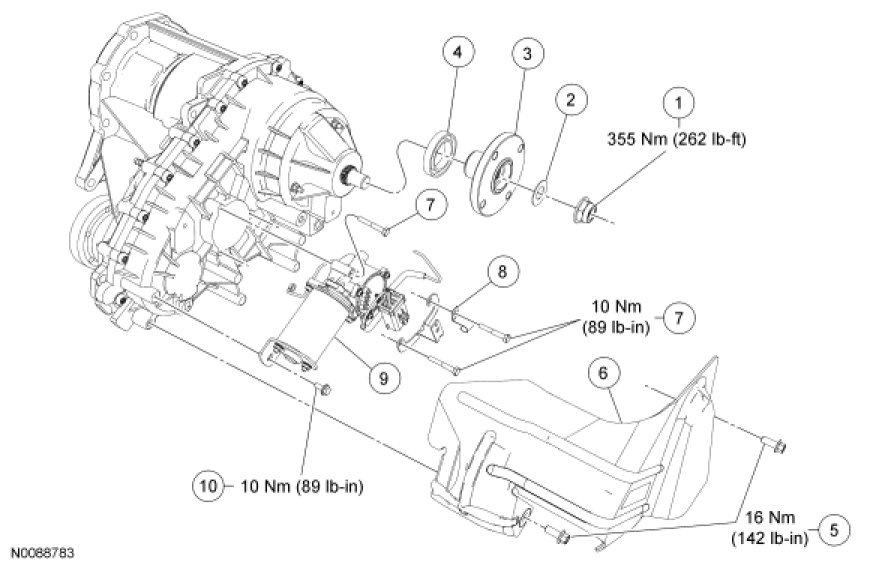 4
3
2
1
355 Nm (262 lb-ft)
7
8
10 Nm
(89 lb-in)
7
9
6
10
10 Nm (89 lb-in)
16 Nm
(142 lb-in)
5
N0088783