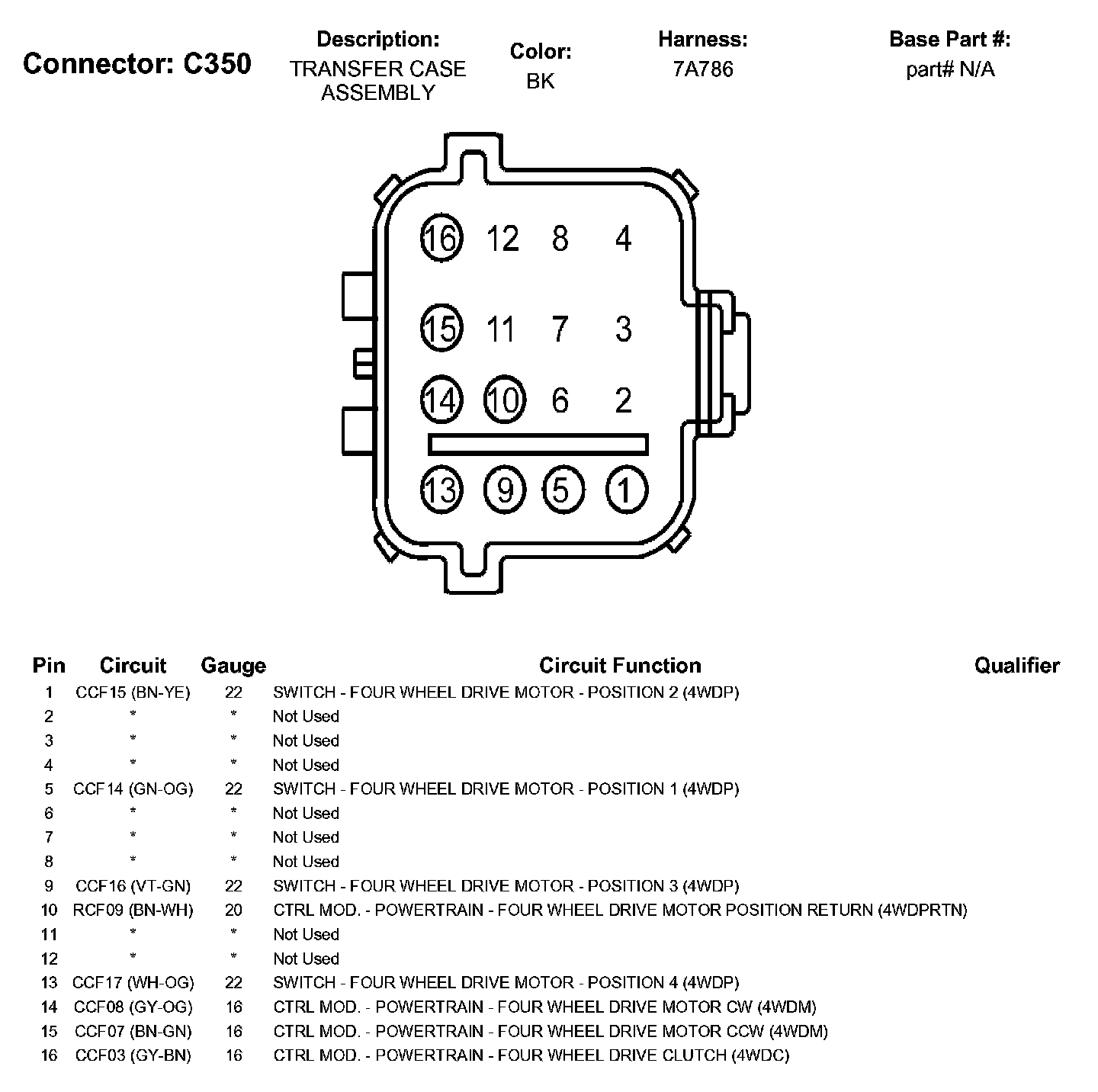 Connector: C350

Description:
TRANSFER CASE ASSEMBLY

Color:
BK

Harness:
7A786

Base Part #:
part# N/A

16 12 8 4
15 11 7 3
14 10 6 2
13 9 5 1

| Pin | Circuit | Gauge | Circuit Function | Qualifier |
|---|---|---|---|---|
| 1 | CCF15 (BN-YE) | 22 | SWITCH - FOUR WHEEL DRIVE MOTOR - POSITION 2 (4WDP) | |
| 2 | * | * | Not Used | |
| 3 | * | * | Not Used | |
| 4 | * | * | Not Used | |
| 5 | CCF14 (GN-OG) | 22 | SWITCH - FOUR WHEEL DRIVE MOTOR - POSITION 1 (4WDP) | |
| 6 | * | * | Not Used | |
| 7 | * | * | Not Used | |
| 8 | * | * | Not Used | |
| 9 | CCF16 (VT-GN) | 22 | SWITCH - FOUR WHEEL DRIVE MOTOR - POSITION 3 (4WDP) | |
| 10 | RCF09 (BN-WH) | 20 | CTRL MOD. - POWERTRAIN - FOUR WHEEL DRIVE MOTOR POSITION RETURN (4WDPRTN) | |
| 11 | * | * | Not Used | |
| 12 | * | * | Not Used | |
| 13 | CCF17 (WH-OG) | 22 | SWITCH - FOUR WHEEL DRIVE MOTOR - POSITION 4 (4WDP) | |
| 14 | CCF08 (GY-OG) | 16 | CTRL MOD. - POWERTRAIN - FOUR WHEEL DRIVE MOTOR CW (4WDM) | |
| 15 | CCF07 (BN-GN) | 16 | CTRL MOD. - POWERTRAIN - FOUR WHEEL DRIVE MOTOR CCW (4WDM) | |
| 16 | CCF03 (GY-BN) | 16 | CTRL MOD. - POWERTRAIN - FOUR WHEEL DRIVE CLUTCH (4WDC) | |