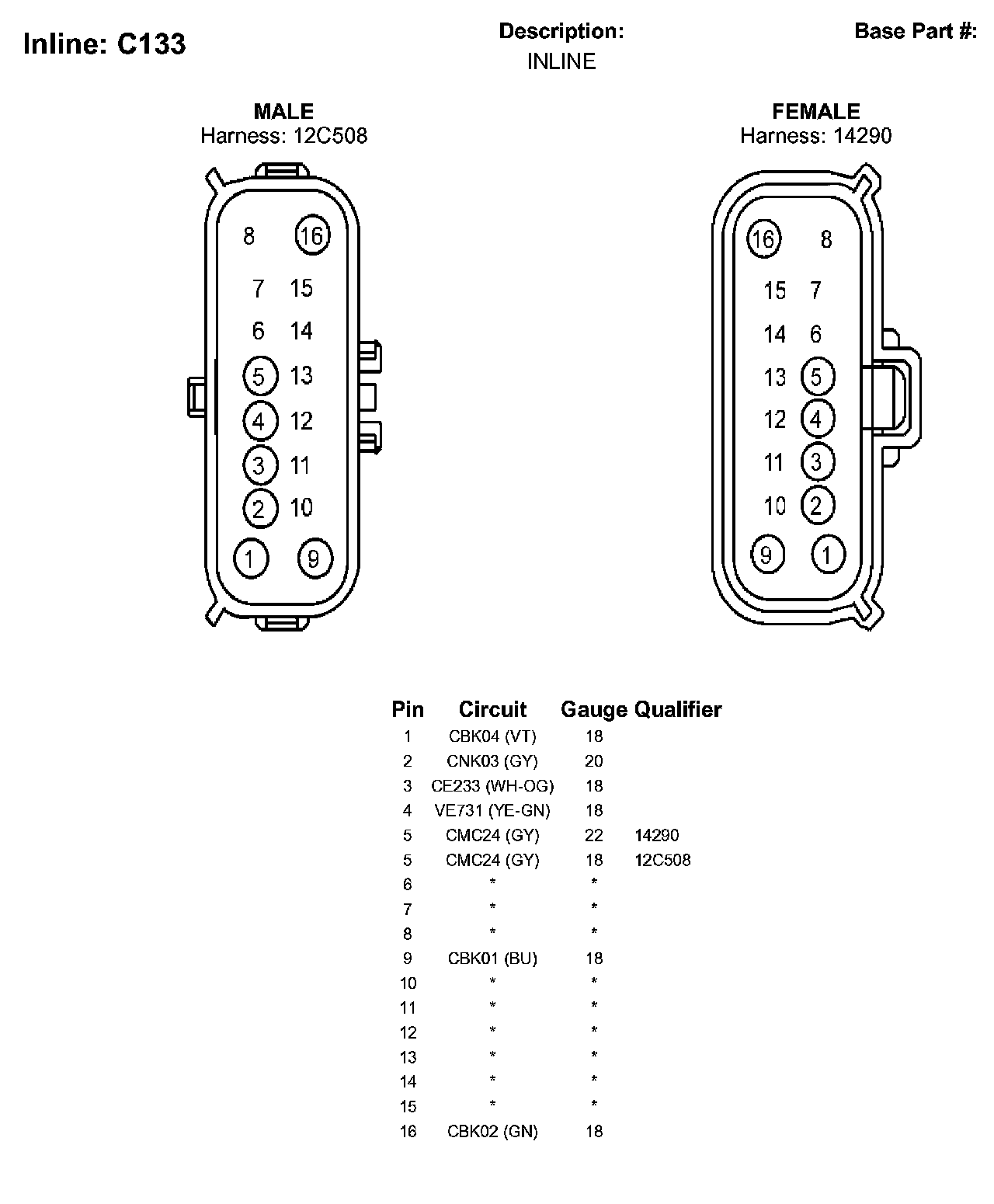 Inline: C133

Description:
INLINE

Base Part #:

MALE
Harness: 12C508

8 16
7 15
6 14
5 13
4 12
3 11
2 10
1 9

FEMALE
Harness: 14290

16 8
15 7
14 6
13 5
12 4
11 3
10 2
9 1

| Pin | Circuit | Gauge | Qualifier |
|---|---|---|---|
| 1 | CBK04 (VT) | 18 | |
| 2 | CNK03 (GY) | 20 | |
| 3 | CE233 (WH-OG) | 18 | |
| 4 | VE731 (YE-GN) | 18 | |
| 5 | CMC24 (GY) | 22 | 14290 |
| 5 | CMC24 (GY) | 18 | 12C508 |
| 6 | * | * | |
| 7 | * | * | |
| 8 | * | * | |
| 9 | CBK01 (BU) | 18 | |
| 10 | * | * | |
| 11 | * | * | |
| 12 | * | * | |
| 13 | * | * | |
| 14 | * | * | |
| 15 | * | * | |
| 16 | CBK02 (GN) | 18 | |