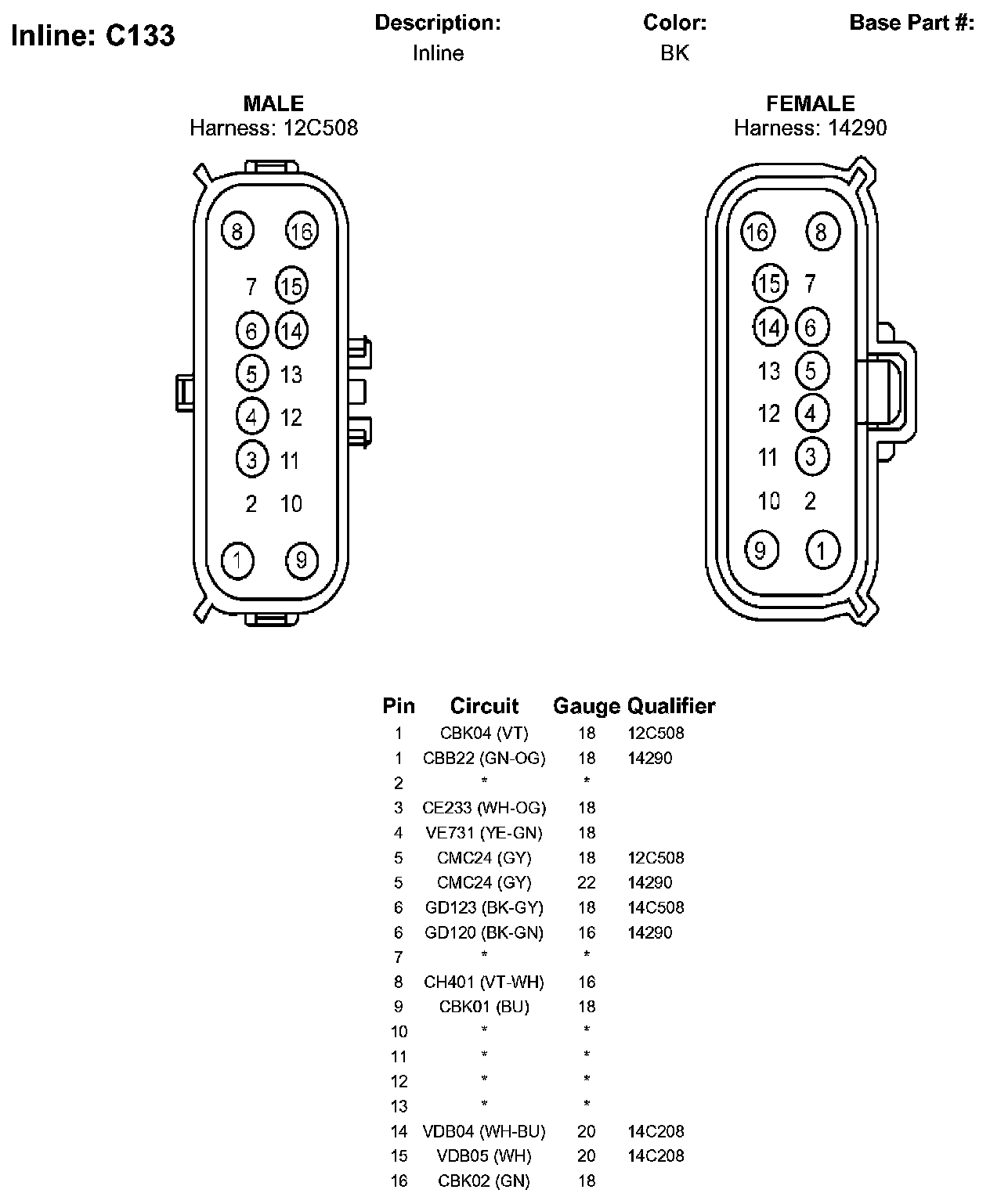 Inline: C133

Description:
Inline

Color:
BK

Base Part #:

MALE
Harness: 12C508

8 16
7 15
6 14
5 13
4 12
3 11
2 10
1 9

FEMALE
Harness: 14290

16 8
15 7
14 6
13 5
12 4
11 3
10 2
9 1

| Pin | Circuit | Gauge | Qualifier |
|---|---|---|---|
| 1 | CBK04 (VT) | 18 | 12C508 |
| 1 | CBB22 (GN-OG) | 18 | 14290 |
| 2 | * | * | |
| 3 | CE233 (WH-OG) | 18 | |
| 4 | VE731 (YE-GN) | 18 | |
| 5 | CMC24 (GY) | 18 | 12C508 |
| 5 | CMC24 (GY) | 22 | 14290 |
| 6 | GD123 (BK-GY) | 18 | 14C508 |
| 6 | GD120 (BK-GN) | 16 | 14290 |
| 7 | * | * | |
| 8 | CH401 (VT-WH) | 16 | |
| 9 | CBK01 (BU) | 18 | |
| 10 | * | * | |
| 11 | * | * | |
| 12 | * | * | |
| 13 | * | * | |
| 14 | VDB04 (WH-BU) | 20 | 14C208 |
| 15 | VDB05 (WH) | 20 | 14C208 |
| 16 | CBK02 (GN) | 18 | |