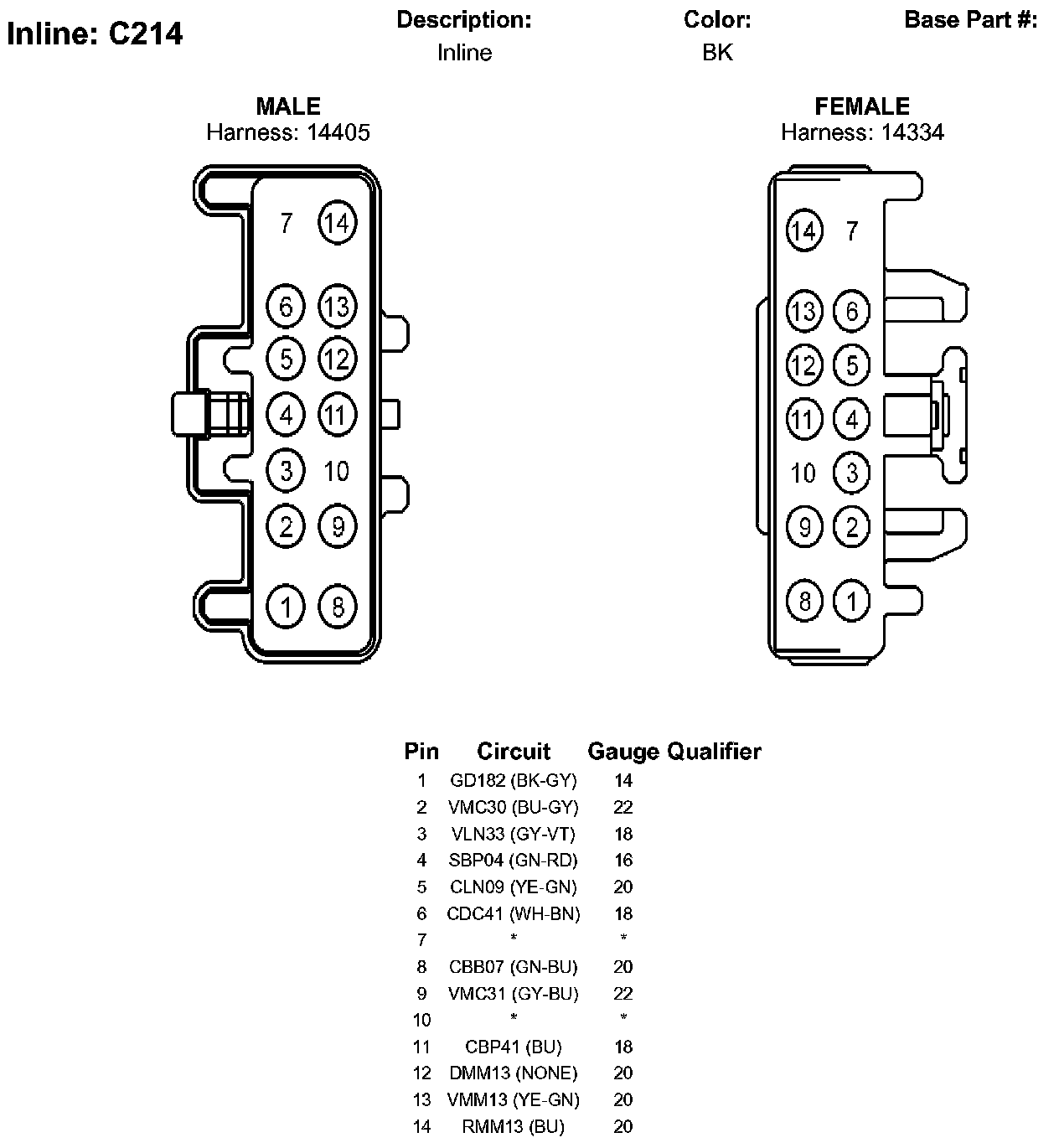 Inline: C214

Description:
Inline

Color:
BK

Base Part #:

MALE
Harness: 14405

7 14
6 13
5 12
4 11
3 10
2 9
1 8

FEMALE
Harness: 14334

14 7
13 6
12 5
11 4
10 3
9 2
8 1

| Pin | Circuit | Gauge | Qualifier |
|---|---|---|---|
| 1 | GD182 (BK-GY) | 14 | |
| 2 | VMC30 (BU-GY) | 22 | |
| 3 | VLN33 (GY-VT) | 18 | |
| 4 | SBP04 (GN-RD) | 16 | |
| 5 | CLN09 (YE-GN) | 20 | |
| 6 | CDC41 (WH-BN) | 18 | |
| 7 | * | * | |
| 8 | CBB07 (GN-BU) | 20 | |
| 9 | VMC31 (GY-BU) | 22 | |
| 10 | * | * | |
| 11 | CBP41 (BU) | 18 | |
| 12 | DMM13 (NONE) | 20 | |
| 13 | VMM13 (YE-GN) | 20 | |
| 14 | RMM13 (BU) | 20 | |