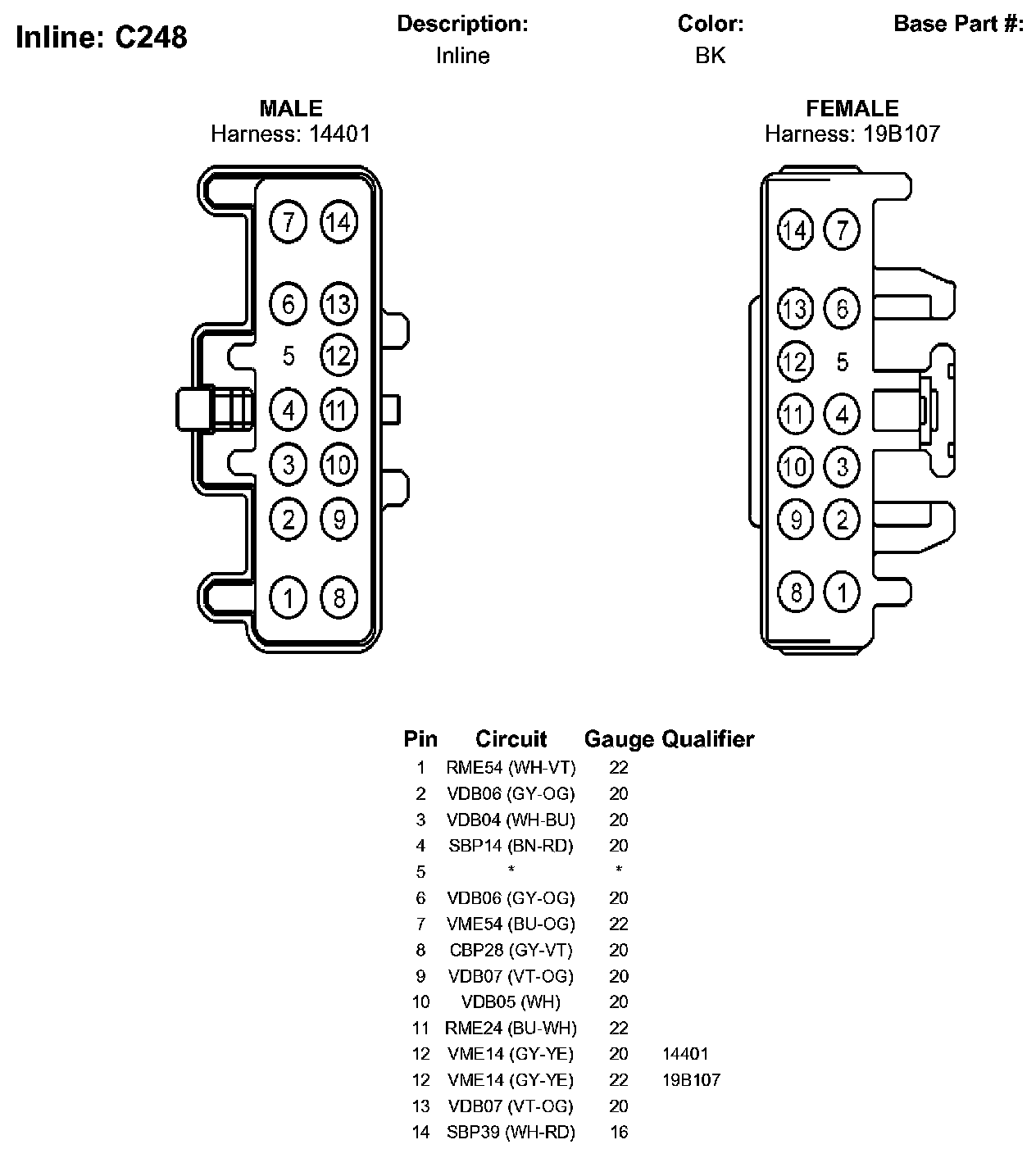 Inline: C248

Description:
Inline

Color:
BK

Base Part #:

MALE
Harness: 14401

7 14
6 13
5 12
4 11
3 10
2 9
1 8

FEMALE
Harness: 19B107

14 7
13 6
12 5
11 4
10 3
9 2
8 1

| Pin | Circuit | Gauge | Qualifier |
|---|---|---|---|
| 1 | RME54 (WH-VT) | 22 | |
| 2 | VDB06 (GY-OG) | 20 | |
| 3 | VDB04 (WH-BU) | 20 | |
| 4 | SBP14 (BN-RD) | 20 | |
| 5 | * | * | |
| 6 | VDB06 (GY-OG) | 20 | |
| 7 | VME54 (BU-OG) | 22 | |
| 8 | CBP28 (GY-VT) | 20 | |
| 9 | VDB07 (VT-OG) | 20 | |
| 10 | VDB05 (WH) | 20 | |
| 11 | RME24 (BU-WH) | 22 | |
| 12 | VME14 (GY-YE) | 20 | 14401 |
| 12 | VME14 (GY-YE) | 22 | 19B107 |
| 13 | VDB07 (VT-OG) | 20 | |
| 14 | SBP39 (WH-RD) | 16 | |