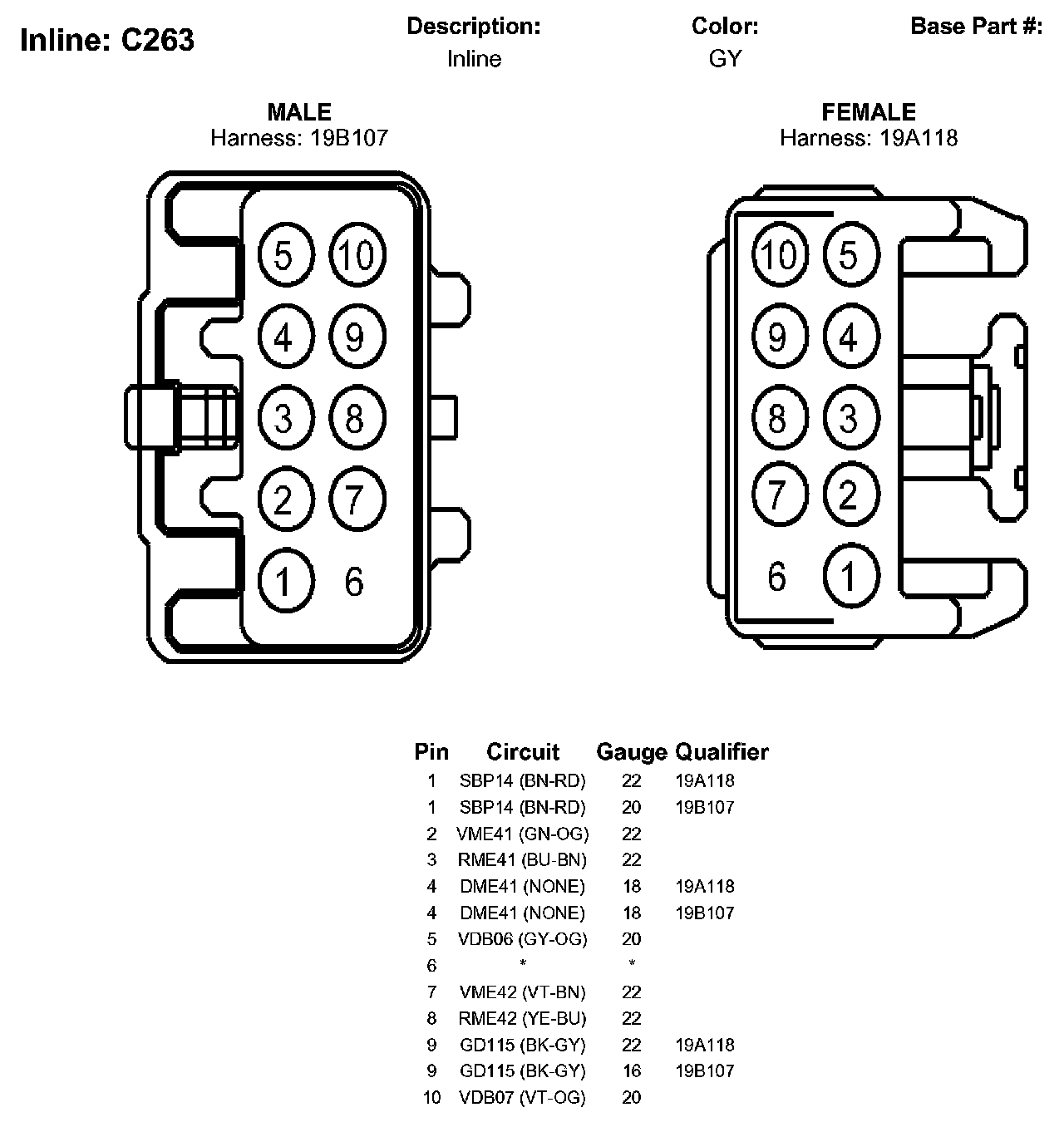 Inline: C263

Description:
Inline

Color:
GY

Base Part #:

MALE
Harness: 19B107

5 10
4 9
3 8
2 7
1 6

FEMALE
Harness: 19A118

10 5
9 4
8 3
7 2
6 1

| Pin | Circuit | Gauge | Qualifier |
|---|---|---|---|
| 1 | SBP14 (BN-RD) | 22 | 19A118 |
| 1 | SBP14 (BN-RD) | 20 | 19B107 |
| 2 | VME41 (GN-OG) | 22 | |
| 3 | RME41 (BU-BN) | 22 | |
| 4 | DME41 (NONE) | 18 | 19A118 |
| 4 | DME41 (NONE) | 18 | 19B107 |
| 5 | VDB06 (GY-OG) | 20 | |
| 6 | * | * | |
| 7 | VME42 (VT-BN) | 22 | |
| 8 | RME42 (YE-BU) | 22 | |
| 9 | GD115 (BK-GY) | 22 | 19A118 |
| 9 | GD115 (BK-GY) | 16 | 19B107 |
| 10 | VDB07 (VT-OG) | 20 | |