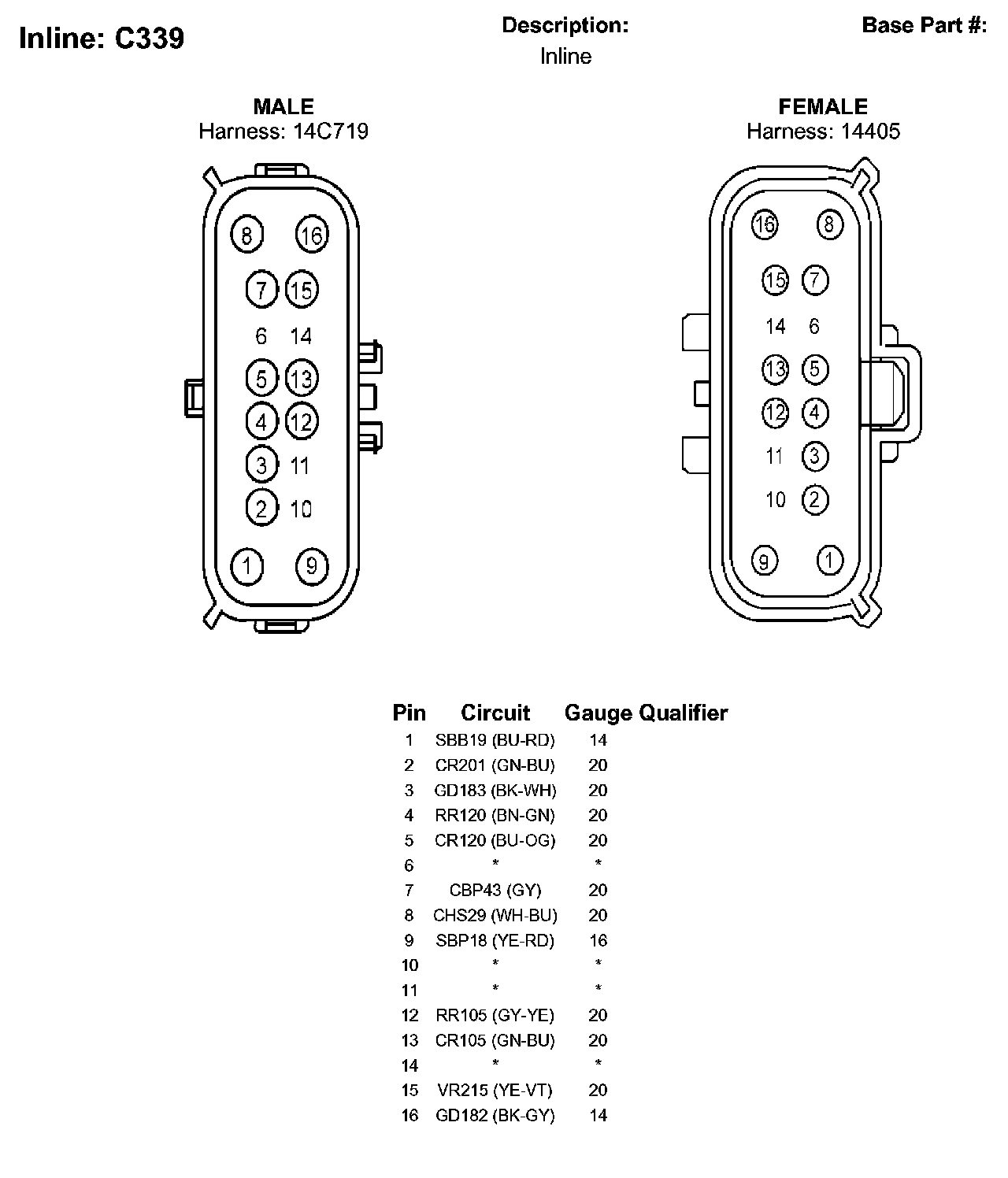 Inline: C339

Description:
Inline

Base Part #:

MALE
Harness: 14C719

8 16
7 15
6 14
5 13
4 12
3 11
2 10
1 9

FEMALE
Harness: 14405

16 8
15 7
14 6
13 5
12 4
11 3
10 2
9 1

| Pin | Circuit | Gauge | Qualifier |
|---|---|---|---|
| 1 | SBB19 (BU-RD) | 14 | |
| 2 | CR201 (GN-BU) | 20 | |
| 3 | GD183 (BK-WH) | 20 | |
| 4 | RR120 (BN-GN) | 20 | |
| 5 | CR120 (BU-OG) | 20 | |
| 6 | * | * | |
| 7 | CBP43 (GY) | 20 | |
| 8 | CHS29 (WH-BU) | 20 | |
| 9 | SBP18 (YE-RD) | 16 | |
| 10 | * | * | |
| 11 | * | * | |
| 12 | RR105 (GY-YE) | 20 | |
| 13 | CR105 (GN-BU) | 20 | |
| 14 | * | * | |
| 15 | VR215 (YE-VT) | 20 | |
| 16 | GD182 (BK-GY) | 14 | |