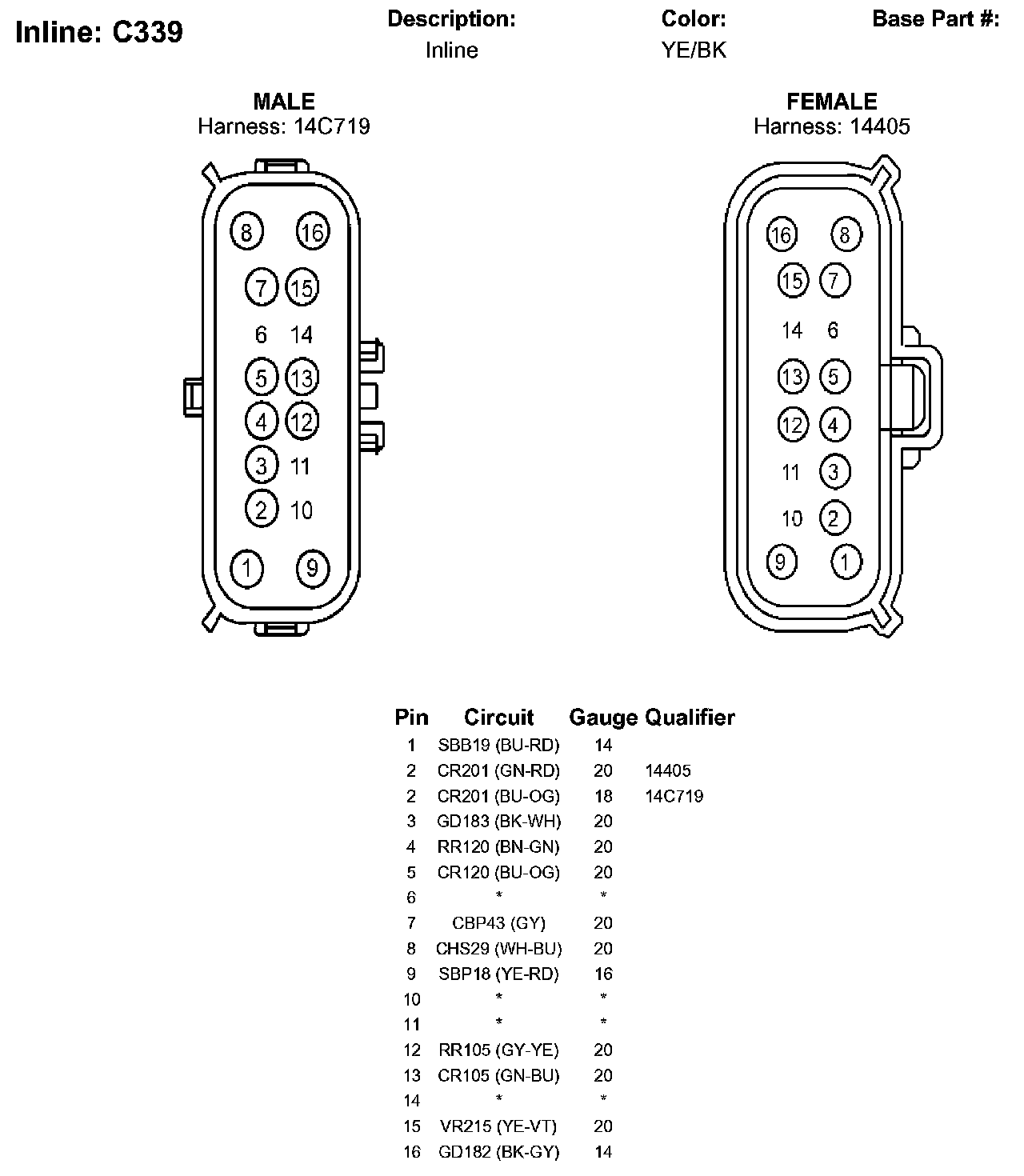 Inline: C339

Description:
Inline

Color:
YE/BK

Base Part #:

MALE
Harness: 14C719

8 16
7 15
6 14
5 13
4 12
3 11
2 10
1 9

FEMALE
Harness: 14405

16 8
15 7
14 6
13 5
12 4
11 3
10 2
9 1

| Pin | Circuit | Gauge | Qualifier |
|---|---|---|---|
| 1 | SBB19 (BU-RD) | 14 | |
| 2 | CR201 (GN-RD) | 20 | 14405 |
| 2 | CR201 (BU-OG) | 18 | 14C719 |
| 3 | GD183 (BK-WH) | 20 | |
| 4 | RR120 (BN-GN) | 20 | |
| 5 | CR120 (BU-OG) | 20 | |
| 6 | * | * | |
| 7 | CBP43 (GY) | 20 | |
| 8 | CHS29 (WH-BU) | 20 | |
| 9 | SBP18 (YE-RD) | 16 | |
| 10 | * | * | |
| 11 | * | * | |
| 12 | RR105 (GY-YE) | 20 | |
| 13 | CR105 (GN-BU) | 20 | |
| 14 | * | * | |
| 15 | VR215 (YE-VT) | 20 | |
| 16 | GD182 (BK-GY) | 14 | |