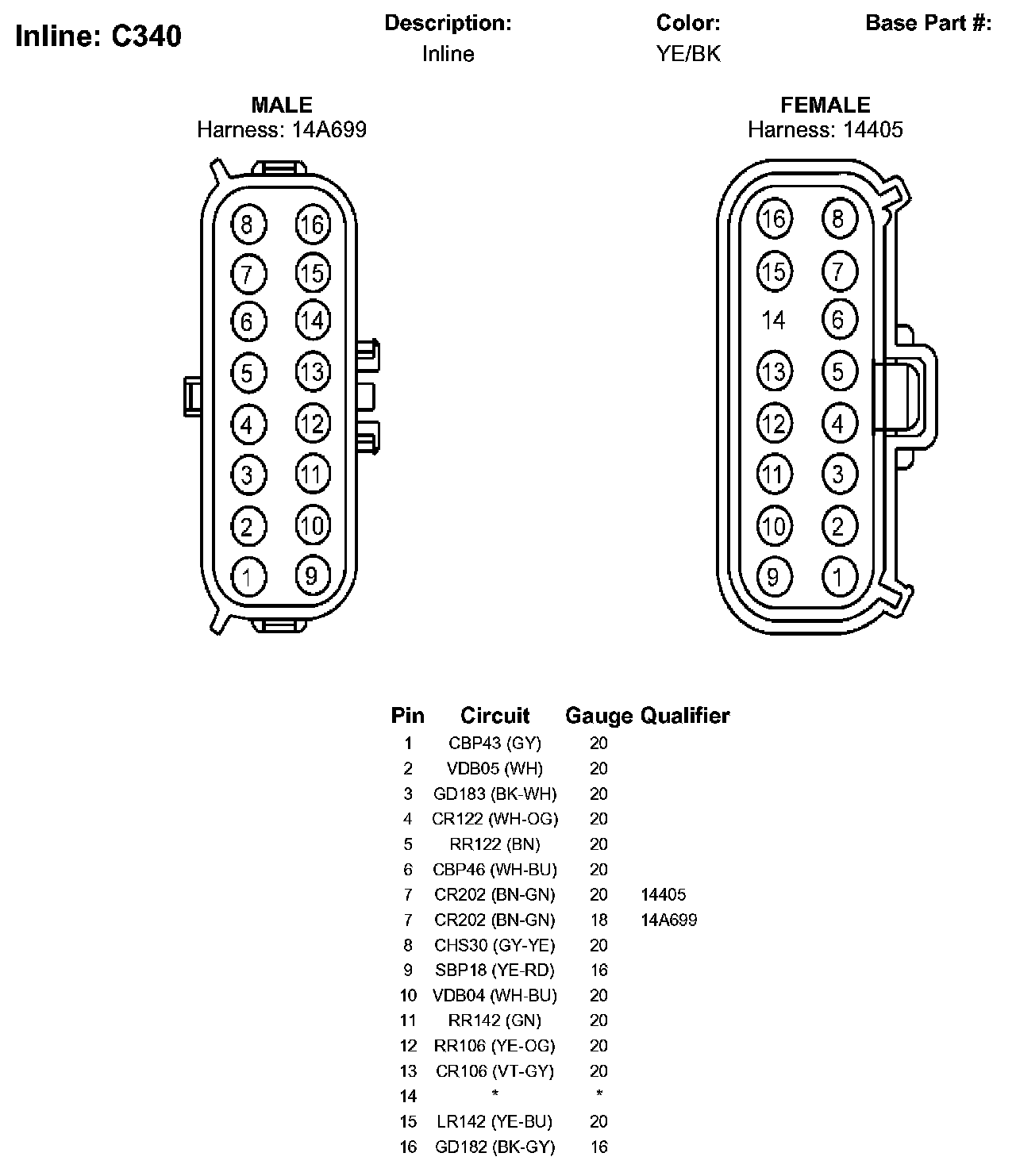 Inline: C340

Description:
Inline

Color:
YE/BK

Base Part #:

MALE
Harness: 14A699

8 16
7 15
6 14
5 13
4 12
3 11
2 10
1 9

FEMALE
Harness: 14405

16 8
15 7
14 6
13 5
12 4
11 3
10 2
9 1

| Pin | Circuit | Gauge | Qualifier |
|---|---|---|---|
| 1 | CBP43 (GY) | 20 | |
| 2 | VDB05 (WH) | 20 | |
| 3 | GD183 (BK-WH) | 20 | |
| 4 | CR122 (WH-OG) | 20 | |
| 5 | RR122 (BN) | 20 | |
| 6 | CBP46 (WH-BU) | 20 | |
| 7 | CR202 (BN-GN) | 20 | 14405 |
| 7 | CR202 (BN-GN) | 18 | 14A699 |
| 8 | CHS30 (GY-YE) | 20 | |
| 9 | SBP18 (YE-RD) | 16 | |
| 10 | VDB04 (WH-BU) | 20 | |
| 11 | RR142 (GN) | 20 | |
| 12 | RR106 (YE-OG) | 20 | |
| 13 | CR106 (VT-GY) | 20 | |
| 14 | * | * | |
| 15 | LR142 (YE-BU) | 20 | |
| 16 | GD182 (BK-GY) | 16 | |