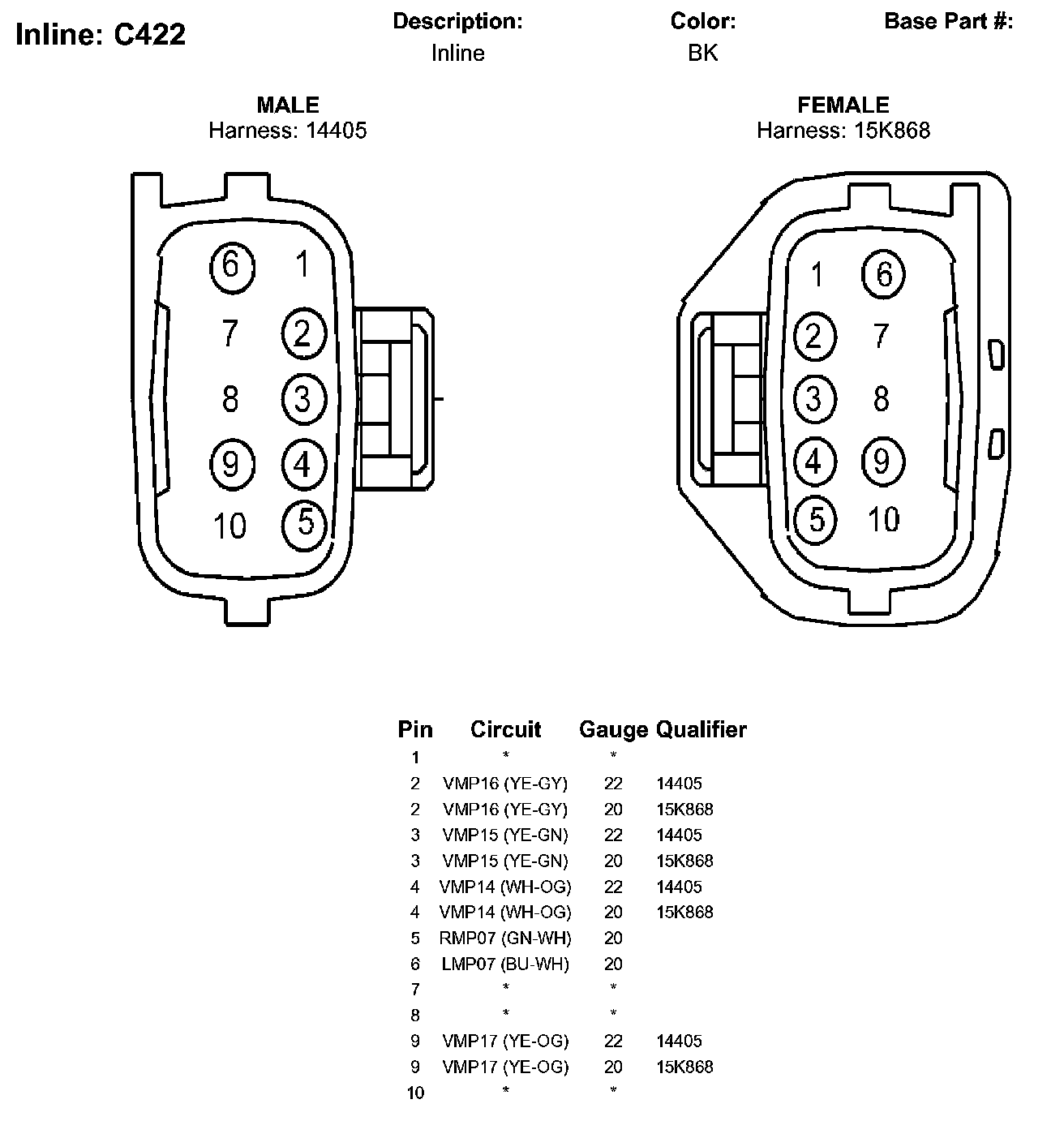 Inline: C422

Description:
Inline

Color:
BK

Base Part #:

MALE
Harness: 14405

6 1
7 2
8 3
9 4
10 5

FEMALE
Harness: 15K868

1 6
2 7
3 8
4 9
5 10

| Pin | Circuit | Gauge | Qualifier |
|---|---|---|---|
| 1 | * | * | |
| 2 | VMP16 (YE-GY) | 22 | 14405 |
| 2 | VMP16 (YE-GY) | 20 | 15K868 |
| 3 | VMP15 (YE-GN) | 22 | 14405 |
| 3 | VMP15 (YE-GN) | 20 | 15K868 |
| 4 | VMP14 (WH-OG) | 22 | 14405 |
| 4 | VMP14 (WH-OG) | 20 | 15K868 |
| 5 | RMP07 (GN-WH) | 20 | |
| 6 | LMP07 (BU-WH) | 20 | |
| 7 | * | * | |
| 8 | * | * | |
| 9 | VMP17 (YE-OG) | 22 | 14405 |
| 9 | VMP17 (YE-OG) | 20 | 15K868 |
| 10 | * | * | |