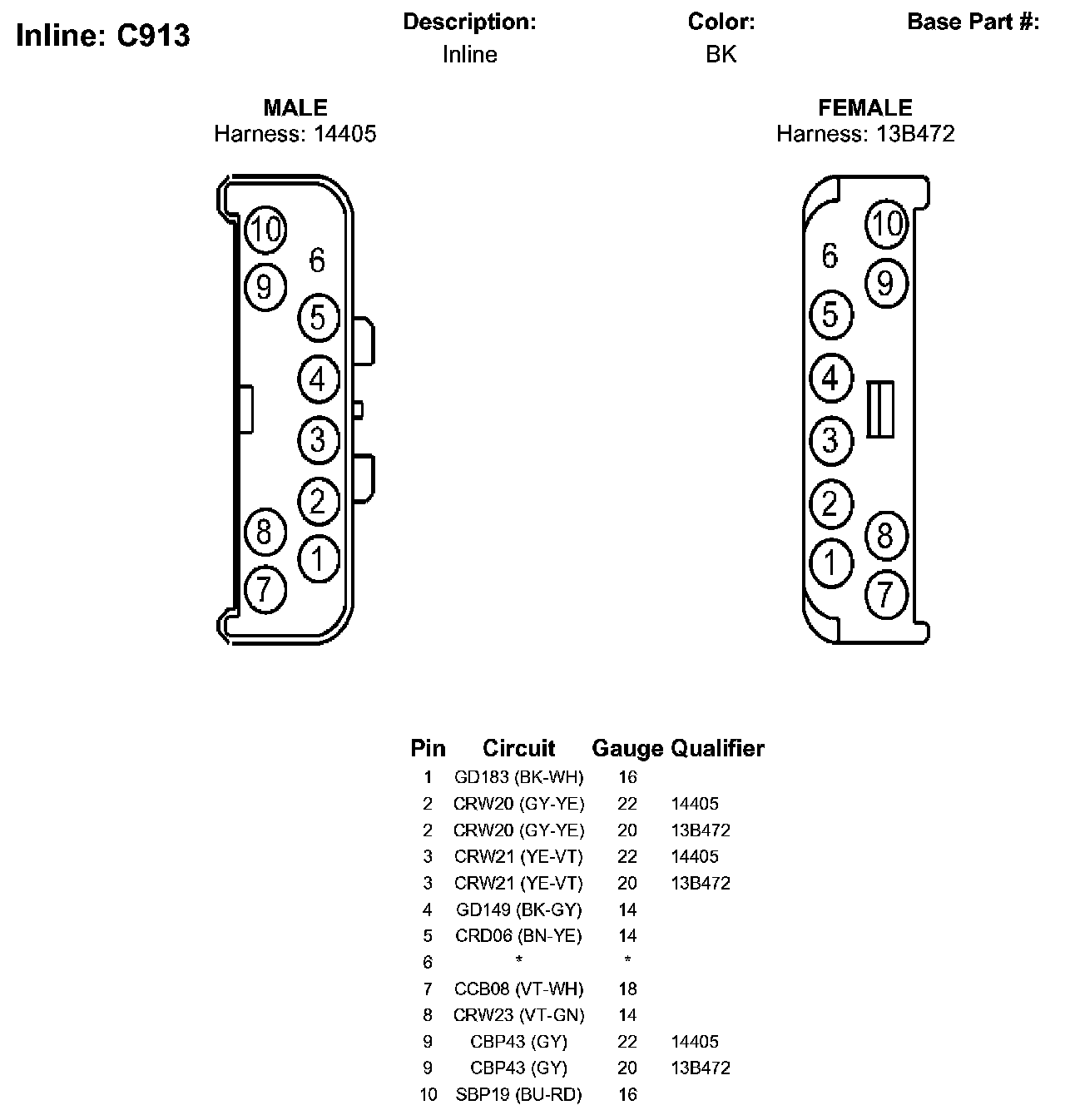 Inline: C913

Description:
Inline

Color:
BK

Base Part #:

MALE
Harness: 14405

10
9
6
5
4
3
2
8
1
7

FEMALE
Harness: 13B472

10
6
9
5
4
3
2
8
1
7

| Pin | Circuit | Gauge | Qualifier |
|---|---|---|---|
| 1 | GD183 (BK-WH) | 16 | |
| 2 | CRW20 (GY-YE) | 22 | 14405 |
| 2 | CRW20 (GY-YE) | 20 | 13B472 |
| 3 | CRW21 (YE-VT) | 22 | 14405 |
| 3 | CRW21 (YE-VT) | 20 | 13B472 |
| 4 | GD149 (BK-GY) | 14 | |
| 5 | CRD06 (BN-YE) | 14 | |
| 6 | * | * | |
| 7 | CCB08 (VT-WH) | 18 | |
| 8 | CRW23 (VT-GN) | 14 | |
| 9 | CBP43 (GY) | 22 | 14405 |
| 9 | CBP43 (GY) | 20 | 13B472 |
| 10 | SBP19 (BU-RD) | 16 | |