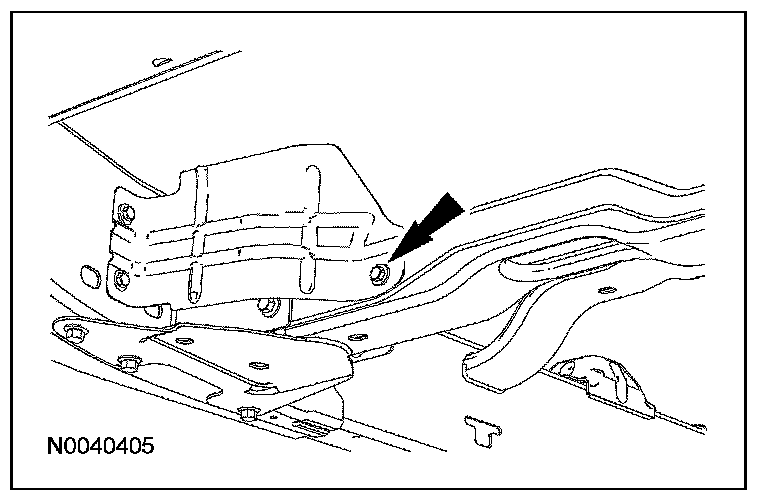 N0040405