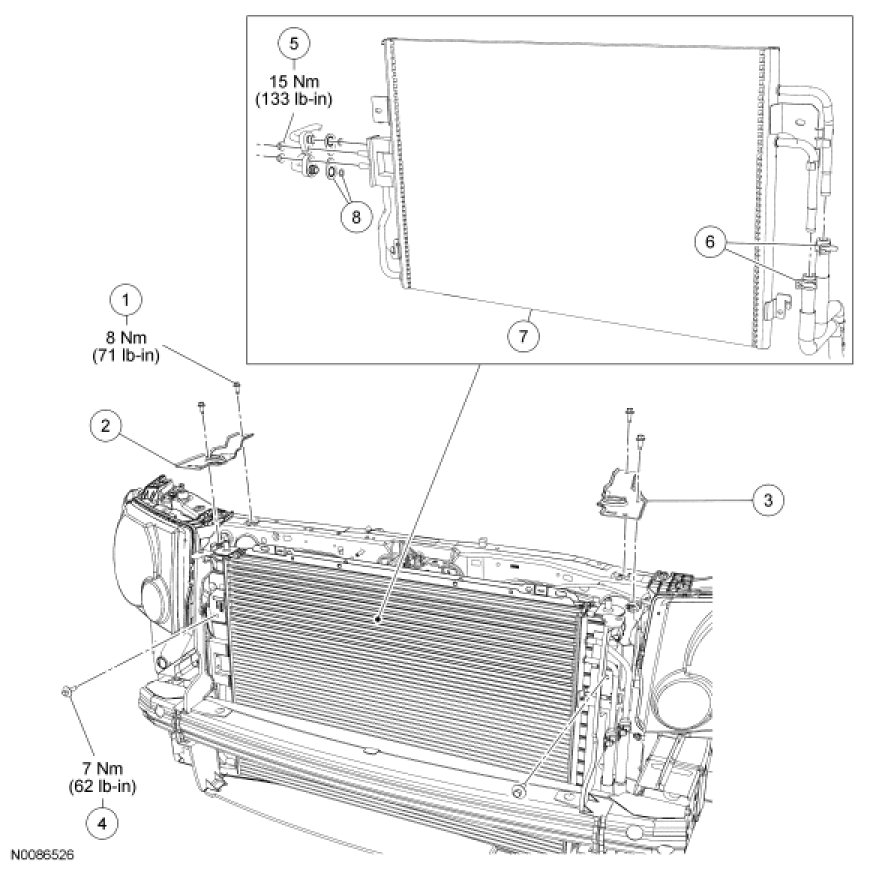 5
15 Nm
(133 lb-in)

8

6

7

1
8 Nm
(71 lb-in)

2

3

7 Nm
(62 lb-in)
4

N0086526