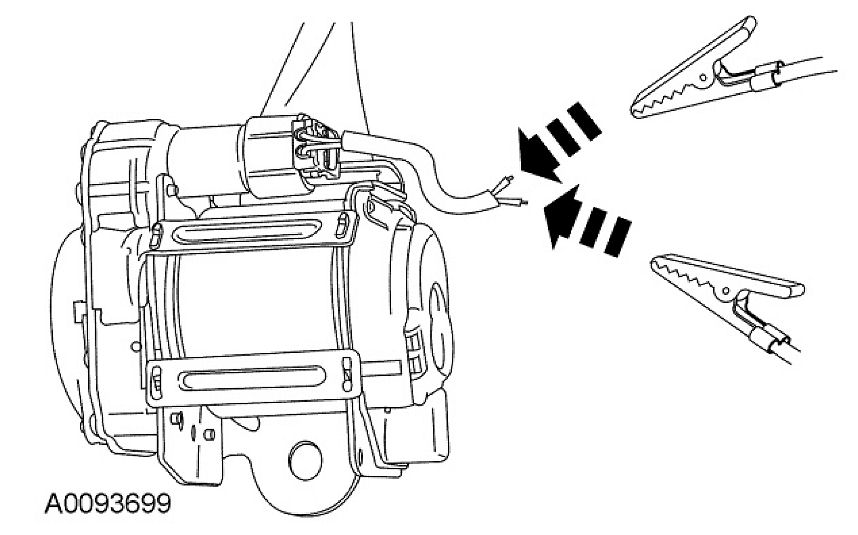 A0093699